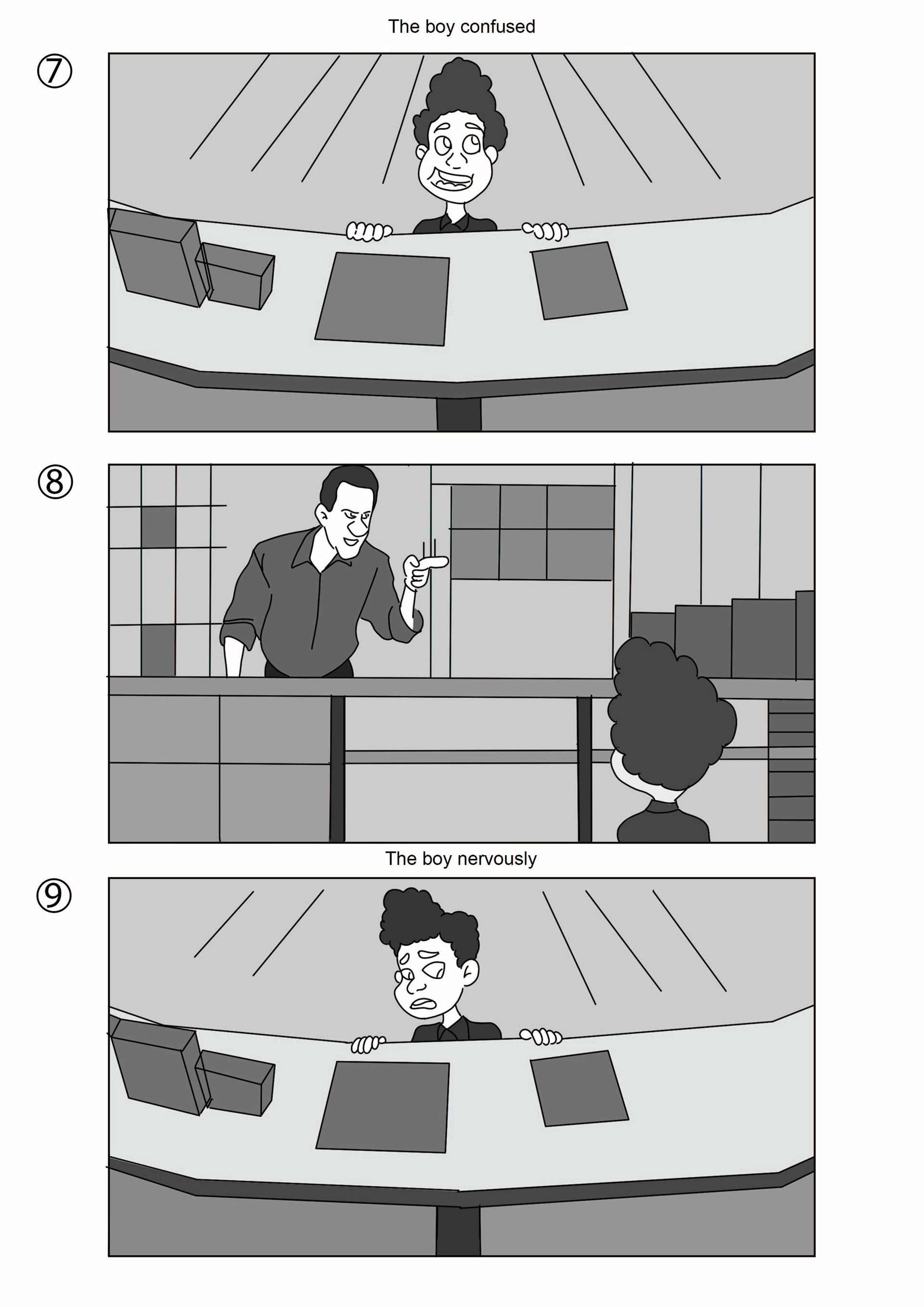 The boy confused

⑦

⑧

The boy nervously

⑨