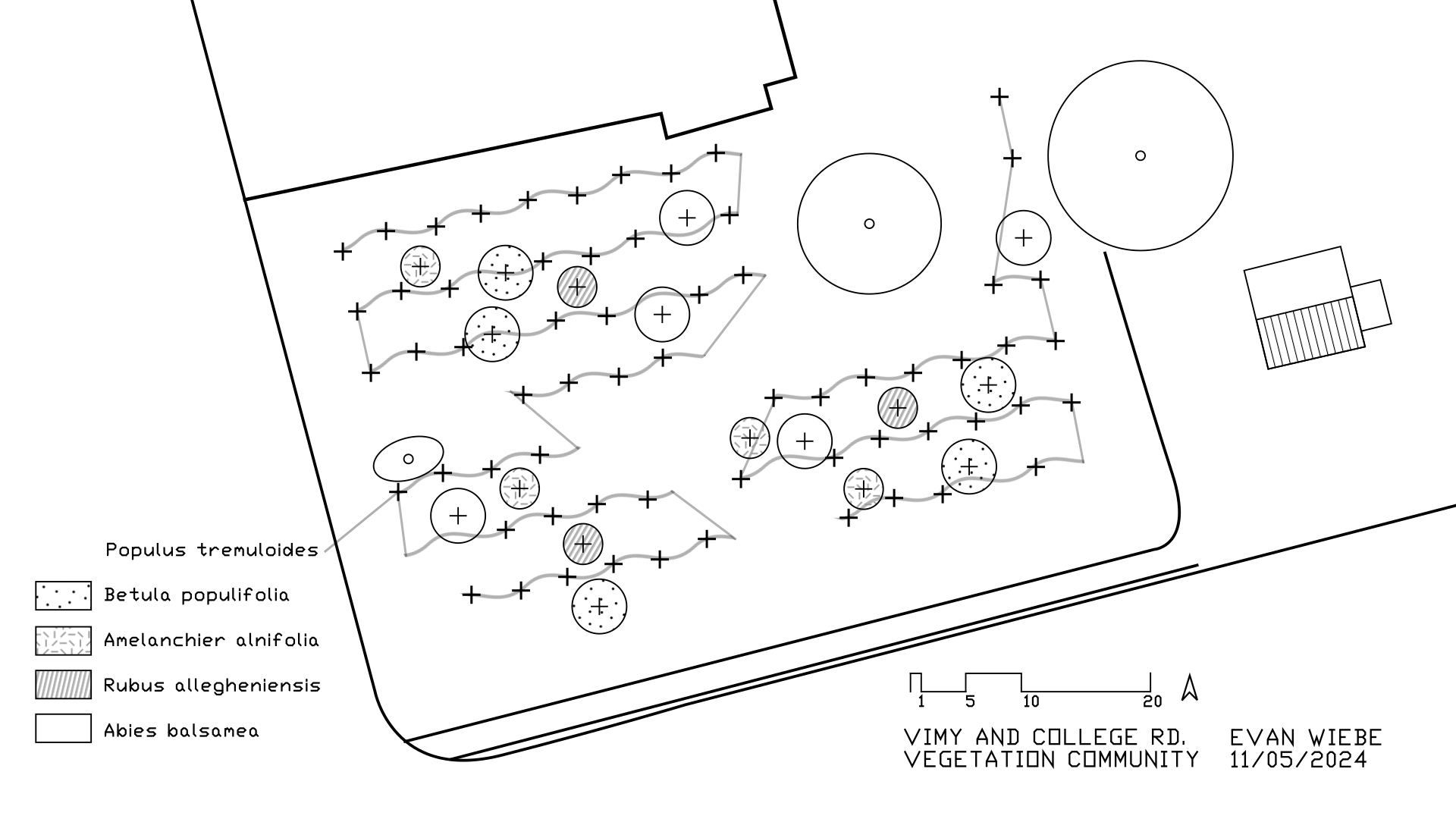 Populus tremuloides

Betula populifolia

Amelanchier alnifolia

Rubus allegheniensis

Abies balsamea

1 5 10 20

VIMY AND COLLEGE RD.
VEGETATION COMMUNITY

EVAN WIEBE
11/05/2024