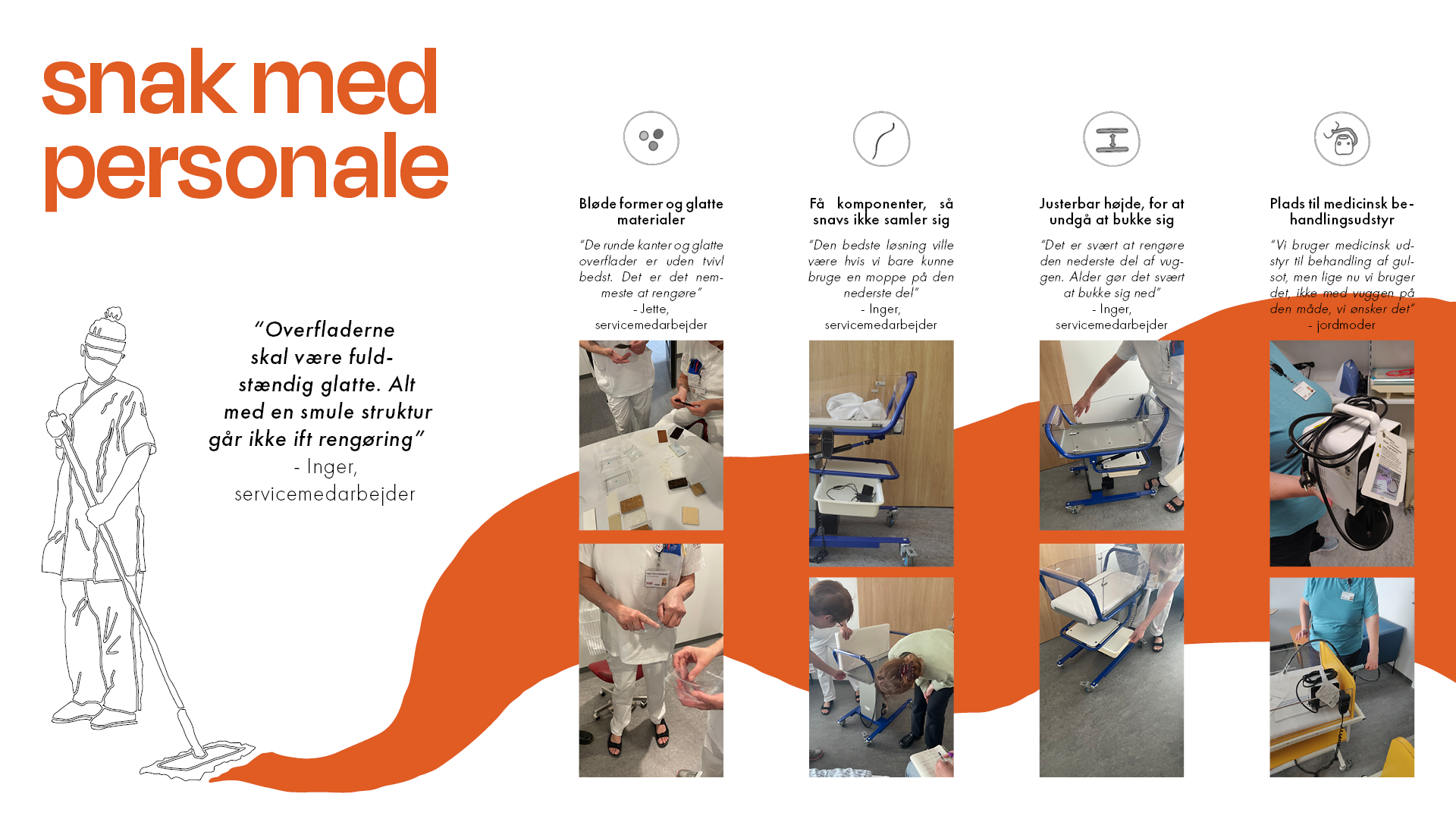 snak med personale

"Overfladerne skal være fuldstændig glatte. Alt med en smule struktur går ikke ift rengøring"
- Inger,
servicemedarbejder

Bløde former og glatte materialer

"De runde kanter og glatte overflader er uden tvivl bedst. Det er det nemmeste at rengøre"
- Jette,
servicemedarbejder

Få komponenter, så snavs ikke samler sig

"Den bedste løsning ville være hvis vi bare kunne bruge en moppe på den nederste del"
- Inger,
servicemedarbejder

Justerbar højde, for at undgå at bukke sig

"Det er svært at rengøre den nederste del af vuggen. Alder gør det svært at bukke sig ned"
- Inger,
servicemedarbejder

Plads til medicinsk behandlingsudstyr

"Vi bruger medicinsk udstyr til behandling af gulsot, men lige nu vi bruger det, ikke med vuggen på den måde, vi ønsker det"
- jordmoder