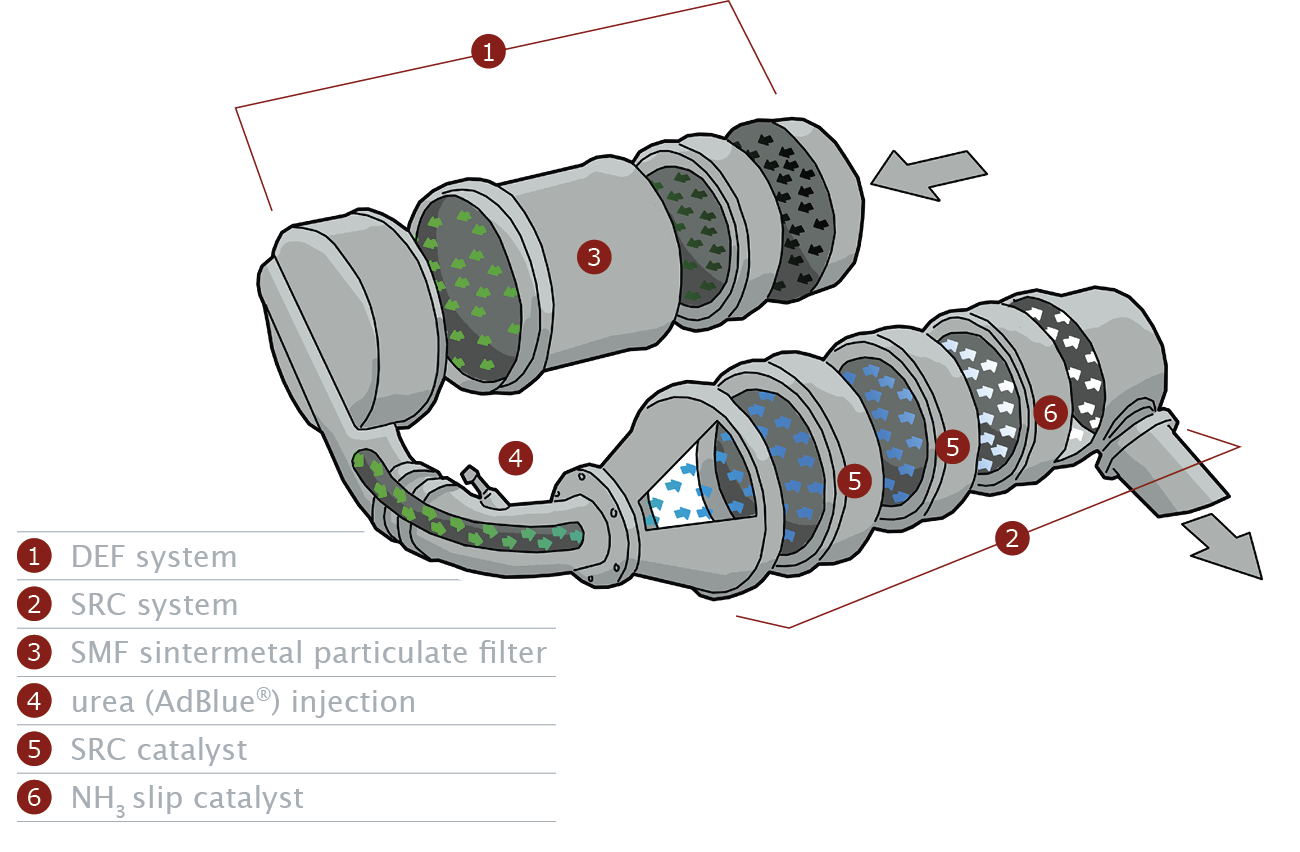 1

3

4

5

5

6

2

1 DEF system
2 SRC system
3 SMF sintermetal particulate filter
4 urea (AdBlue®) injection
5 SRC catalyst
6 $NH_3$ slip catalyst