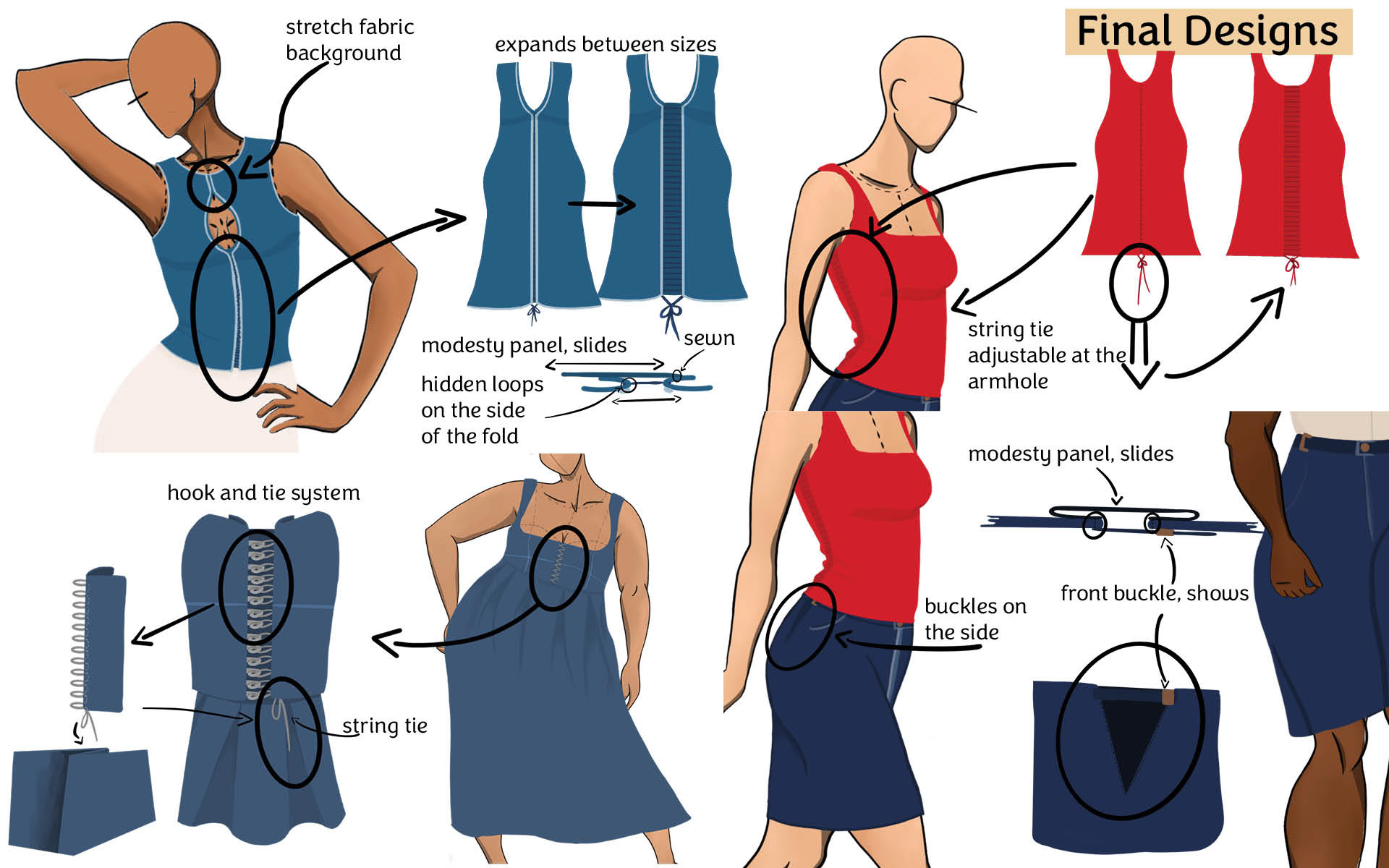 Final Designs

stretch fabric background

expands between sizes

modesty panel, slides

sewn

hidden loops on the side of the fold

string tie adjustable at the armhole

hook and tie system

string tie

modesty panel, slides

buckles on the side

front buckle, shows