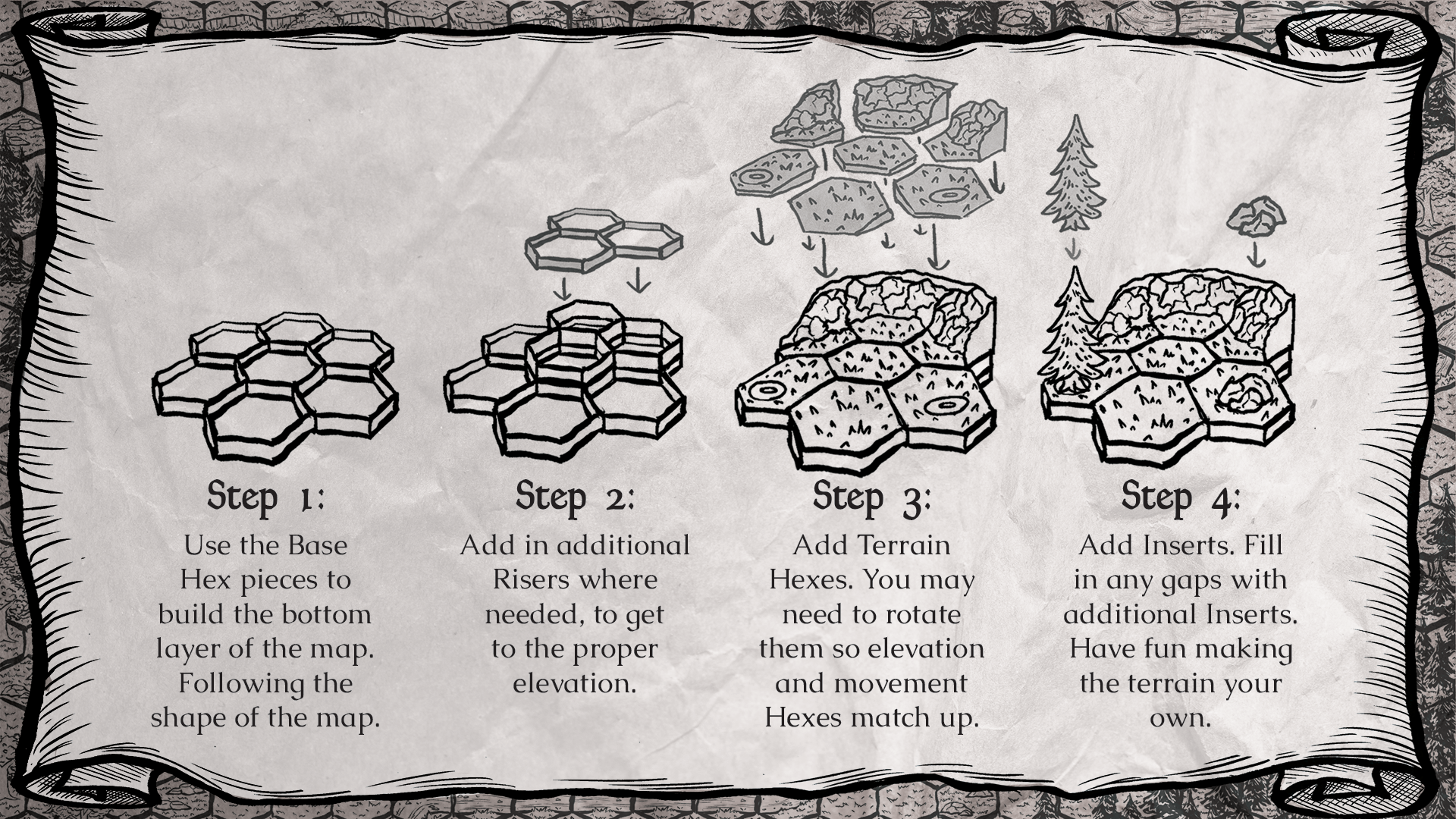 Step 1:

Use the Base Hex pieces to build the bottom layer of the map. Following the shape of the map.

Step 2:

Add in additional Risers where needed, to get to the proper elevation.

Step 3:

Add Terrain Hexes. You may need to rotate them so elevation and movement Hexes match up.

Step 4:

Add Inserts. Fill in any gaps with additional Inserts. Have fun making the terrain your own.