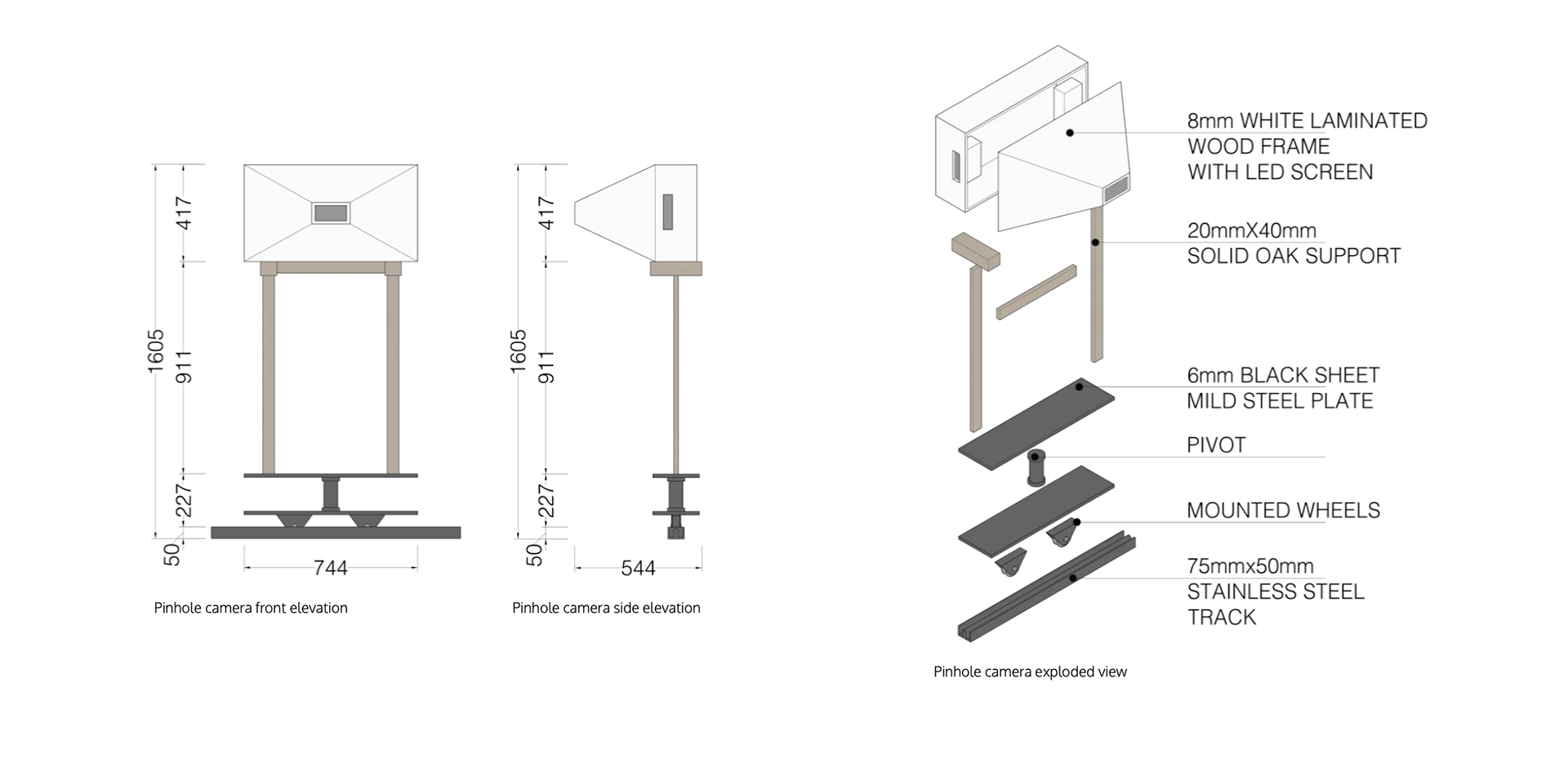 1605
417
911
227
50
744

Pinhole camera front elevation

1605
417
911
227
50
544

Pinhole camera side elevation

8mm WHITE LAMINATED WOOD FRAME WITH LED SCREEN

20mmX40mm SOLID OAK SUPPORT

6mm BLACK SHEET MILD STEEL PLATE

PIVOT

MOUNTED WHEELS

75mmx50mm STAINLESS STEEL TRACK

Pinhole camera exploded view