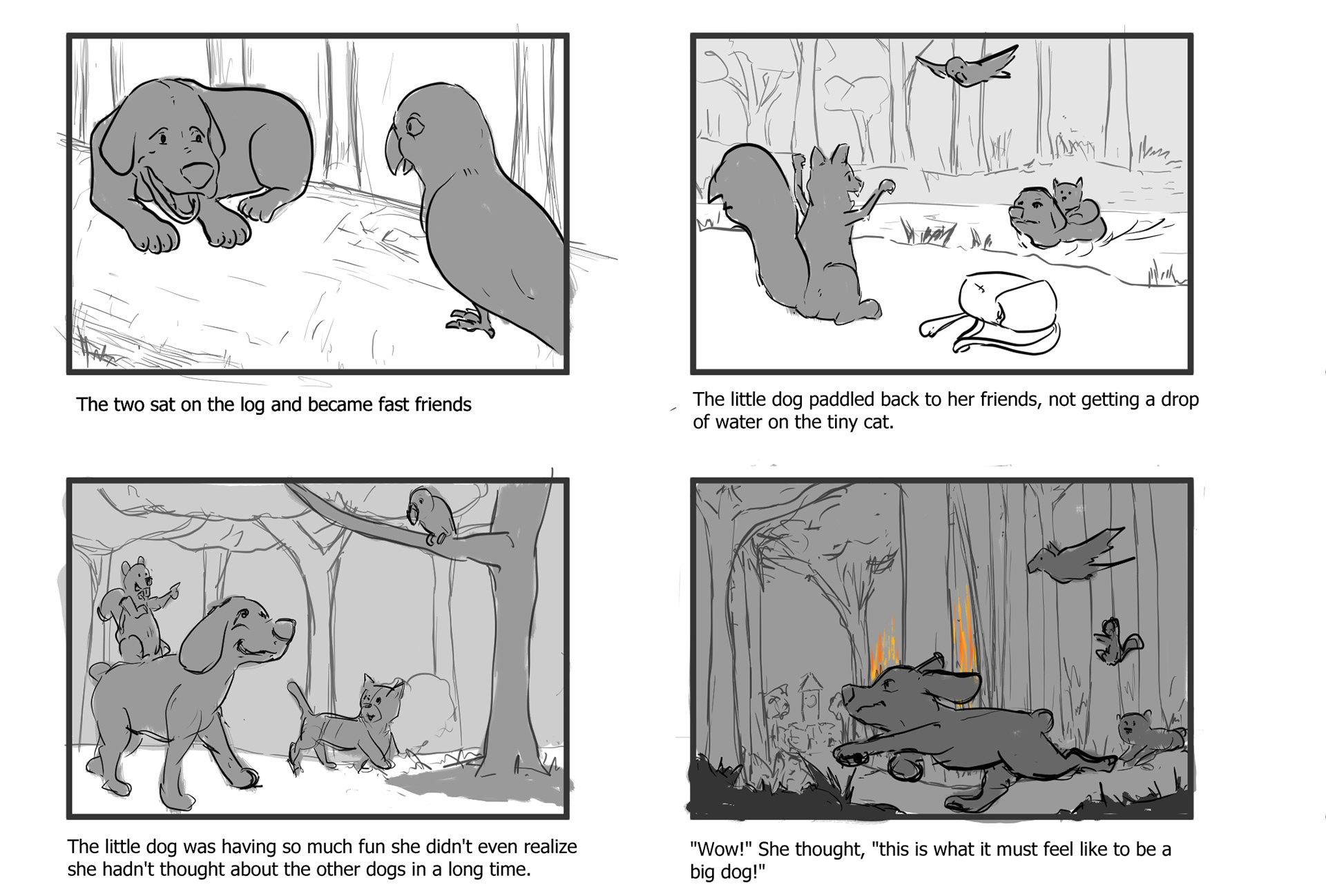 The two sat on the log and became fast friends

The little dog paddled back to her friends, not getting a drop of water on the tiny cat.

The little dog was having so much fun she didn't even realize she hadn't thought about the other dogs in a long time.

"Wow!" She thought, "this is what it must feel like to be a big dog!"