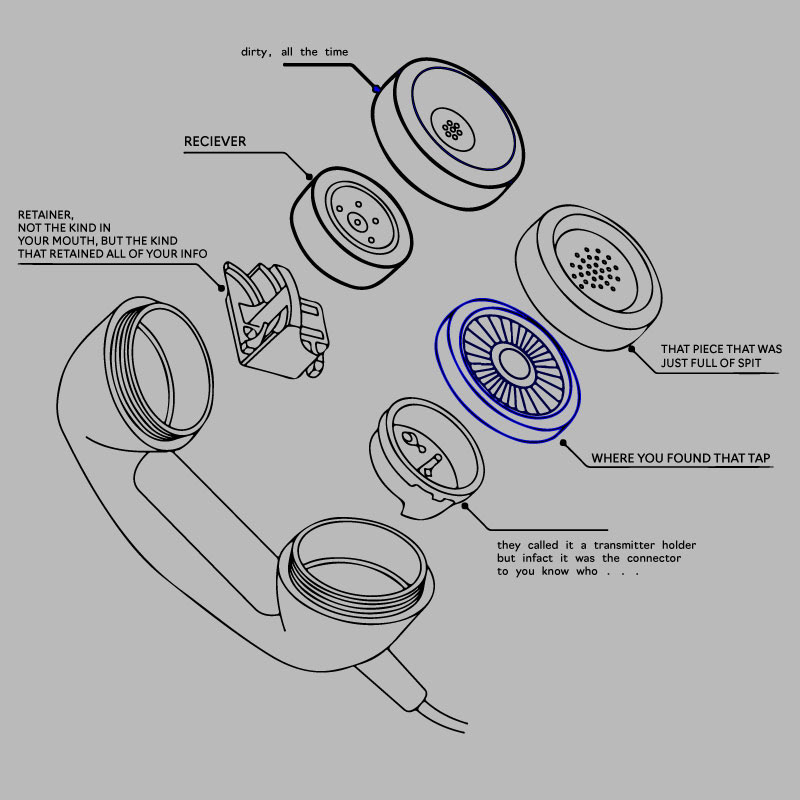 dirty, all the time

RECIEVER

RETAINER,
NOT THE KIND IN
YOUR MOUTH, BUT THE KIND
THAT RETAINED ALL OF YOUR INFO

THAT PIECE THAT WAS
JUST FULL OF SPIT

WHERE YOU FOUND THAT TAP

they called it a transmitter holder
but infact it was the connector
to you know who . . .