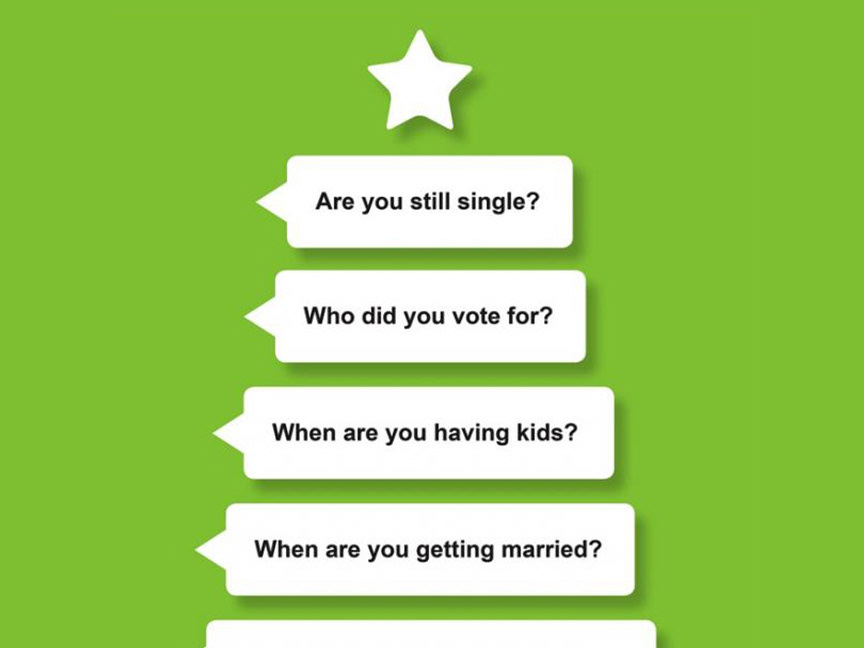 Are you still single?

Who did you vote for?

When are you having kids?

When are you getting married?