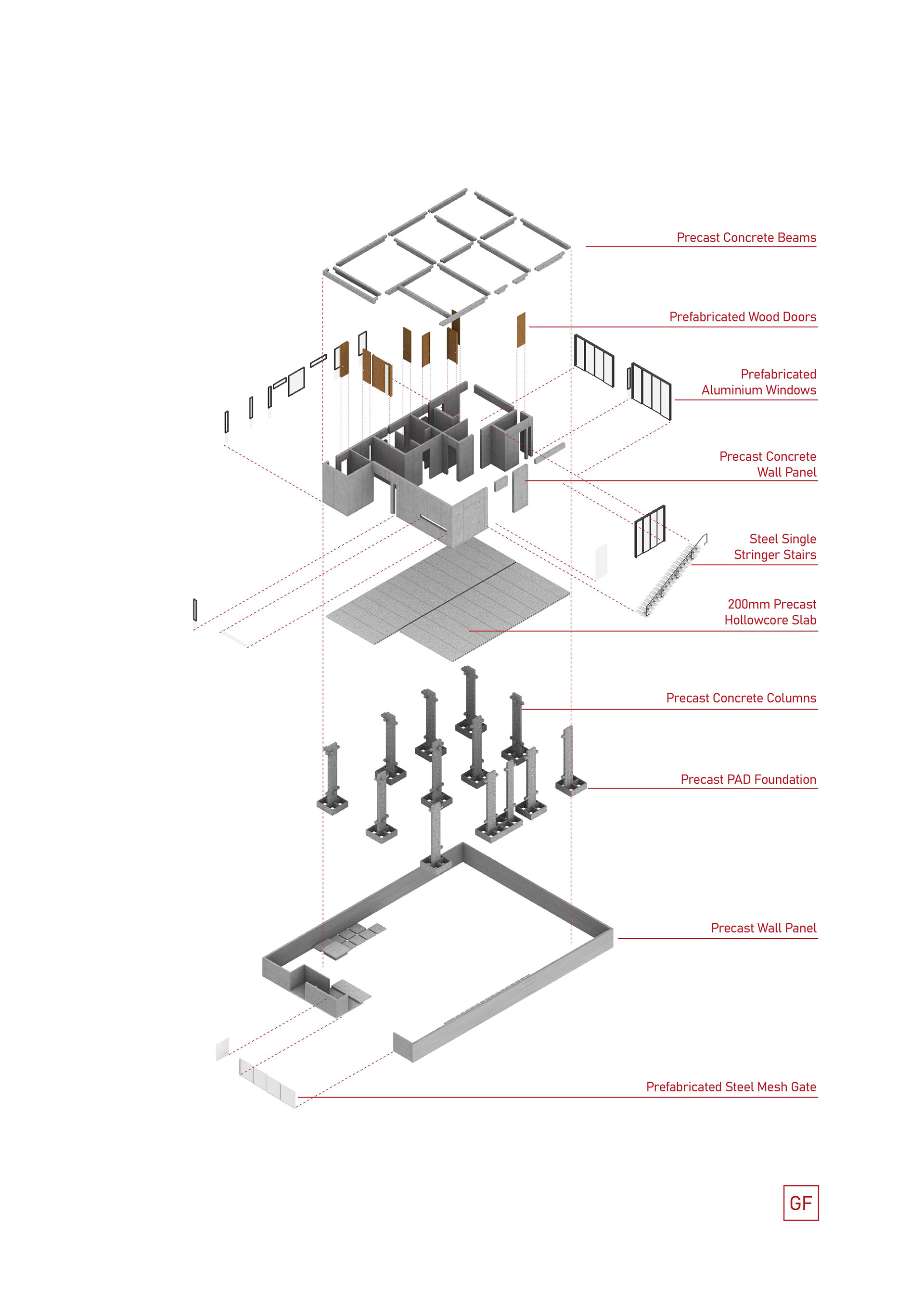 Precast Concrete Beams

Prefabricated Wood Doors

Prefabricated Aluminium Windows

Precast Concrete Wall Panel

Steel Single Stringer Stairs

200mm Precast Hollowcore Slab

Precast Concrete Columns

Precast PAD Foundation

Precast Wall Panel

Prefabricated Steel Mesh Gate

GF