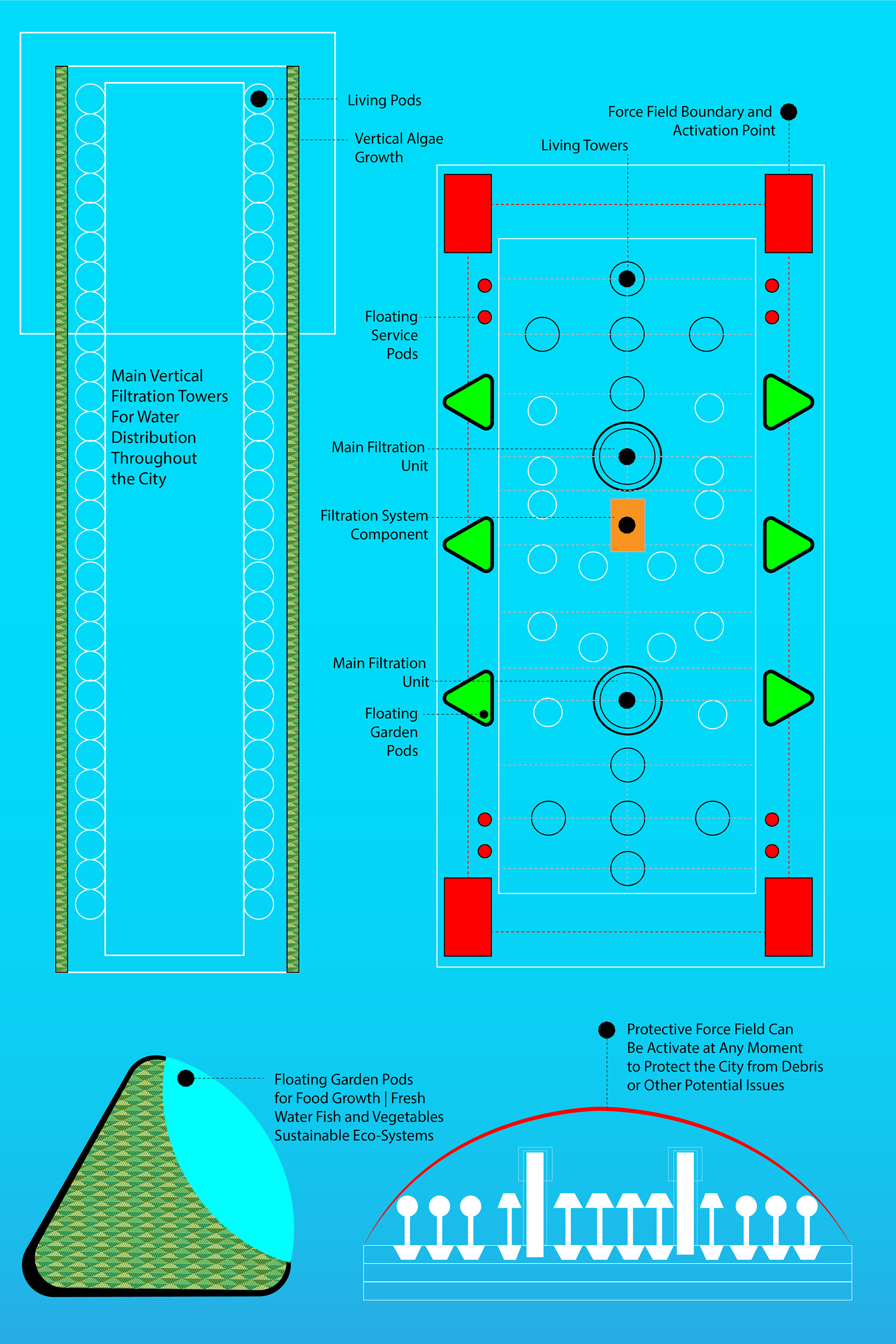 Living Pods

Vertical Algae Growth

Main Vertical Filtration Towers For Water Distribution Throughout the City

Force Field Boundary and Activation Point

Living Towers

Floating Service Pods

Main Filtration Unit

Filtration System Component

Main Filtration Unit

Floating Garden Pods

Floating Garden Pods for Food Growth | Fresh Water Fish and Vegetables Sustainable Eco-Systems

Protective Force Field Can Be Activate at Any Moment to Protect the City from Debris or Other Potential Issues