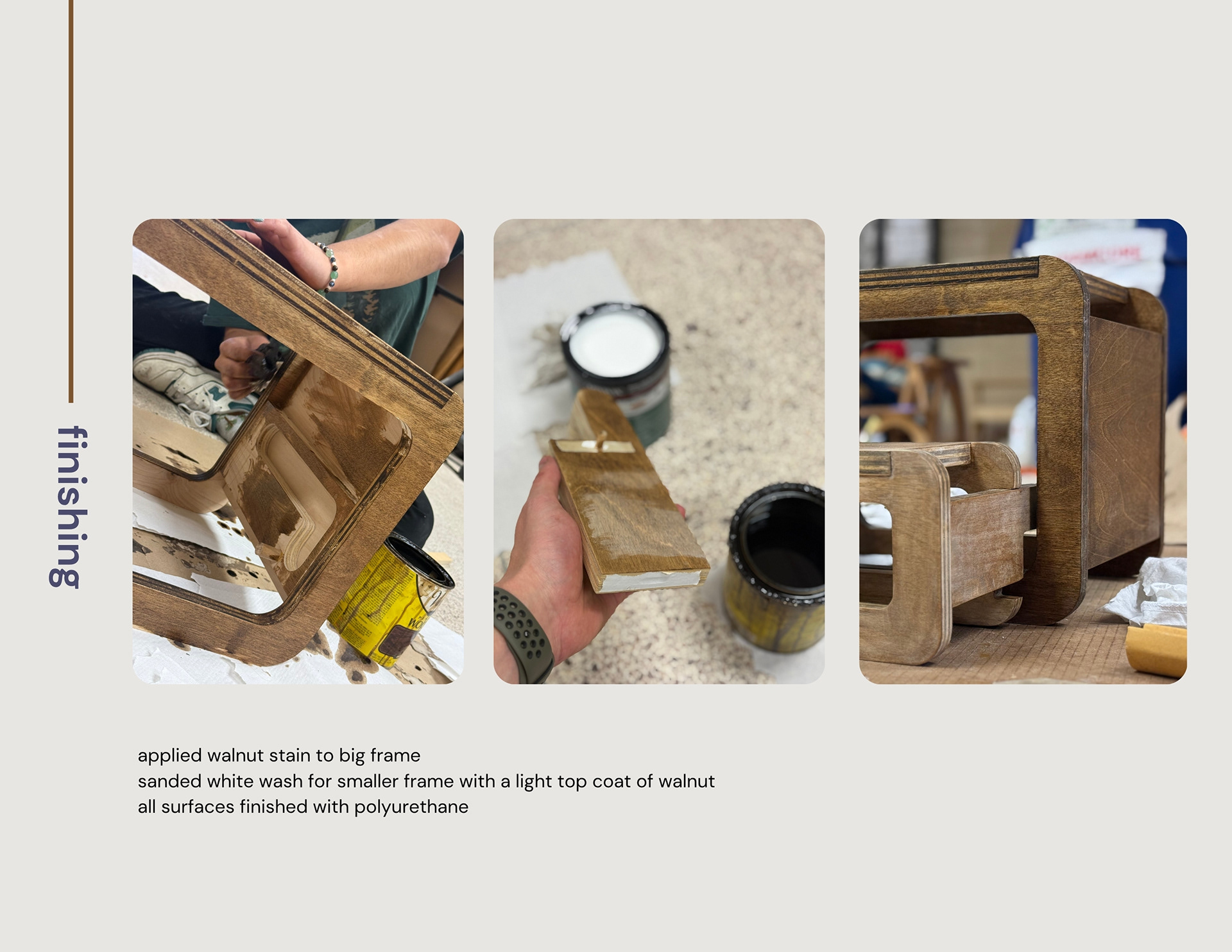 finishing

applied walnut stain to big frame
sanded white wash for smaller frame with a light top coat of walnut
all surfaces finished with polyurethane