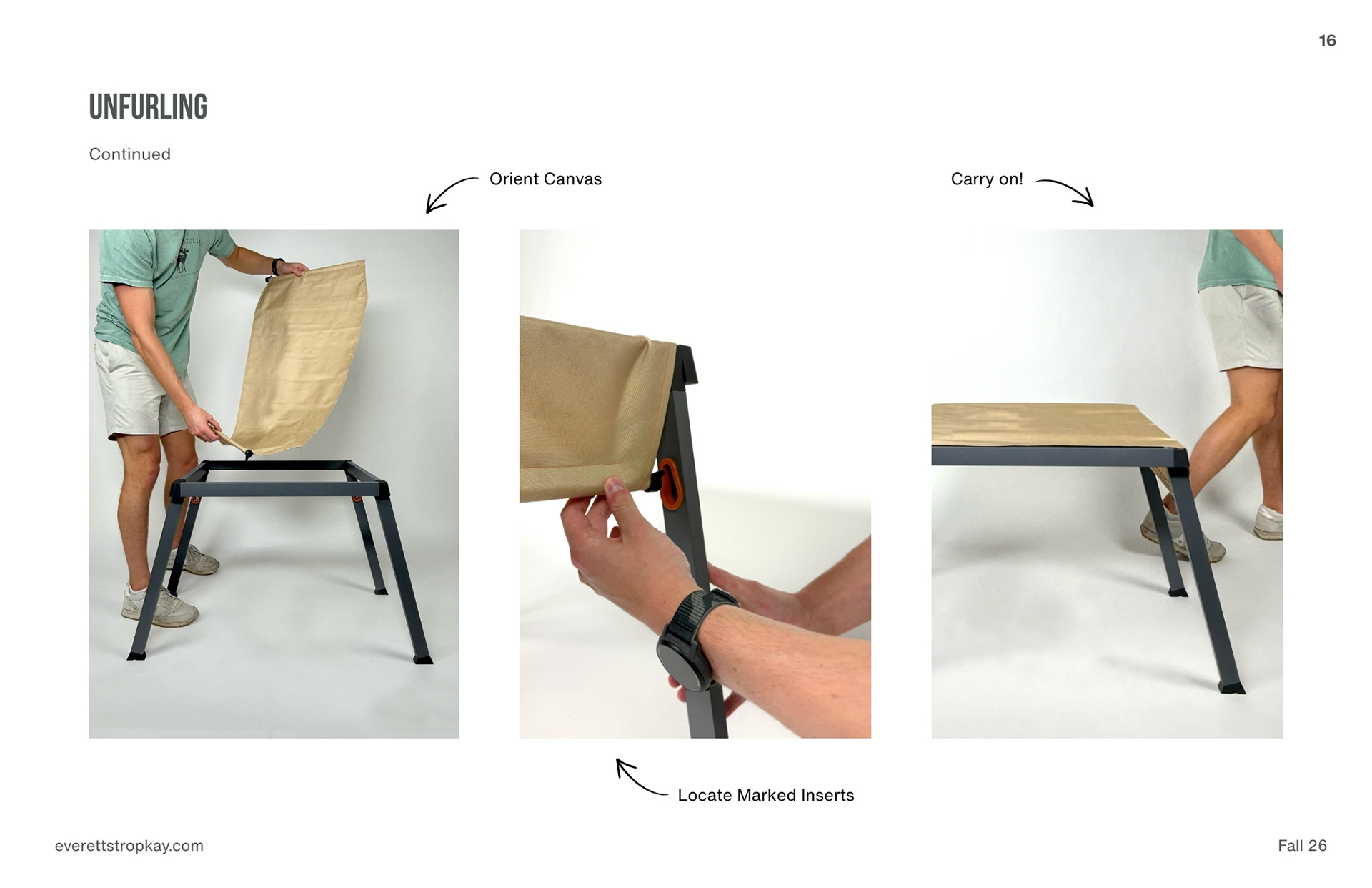 16

UNFURLING

Continued

Orient Canvas

Carry on!

Locate Marked Inserts

everettstropkay.com

Fall 26