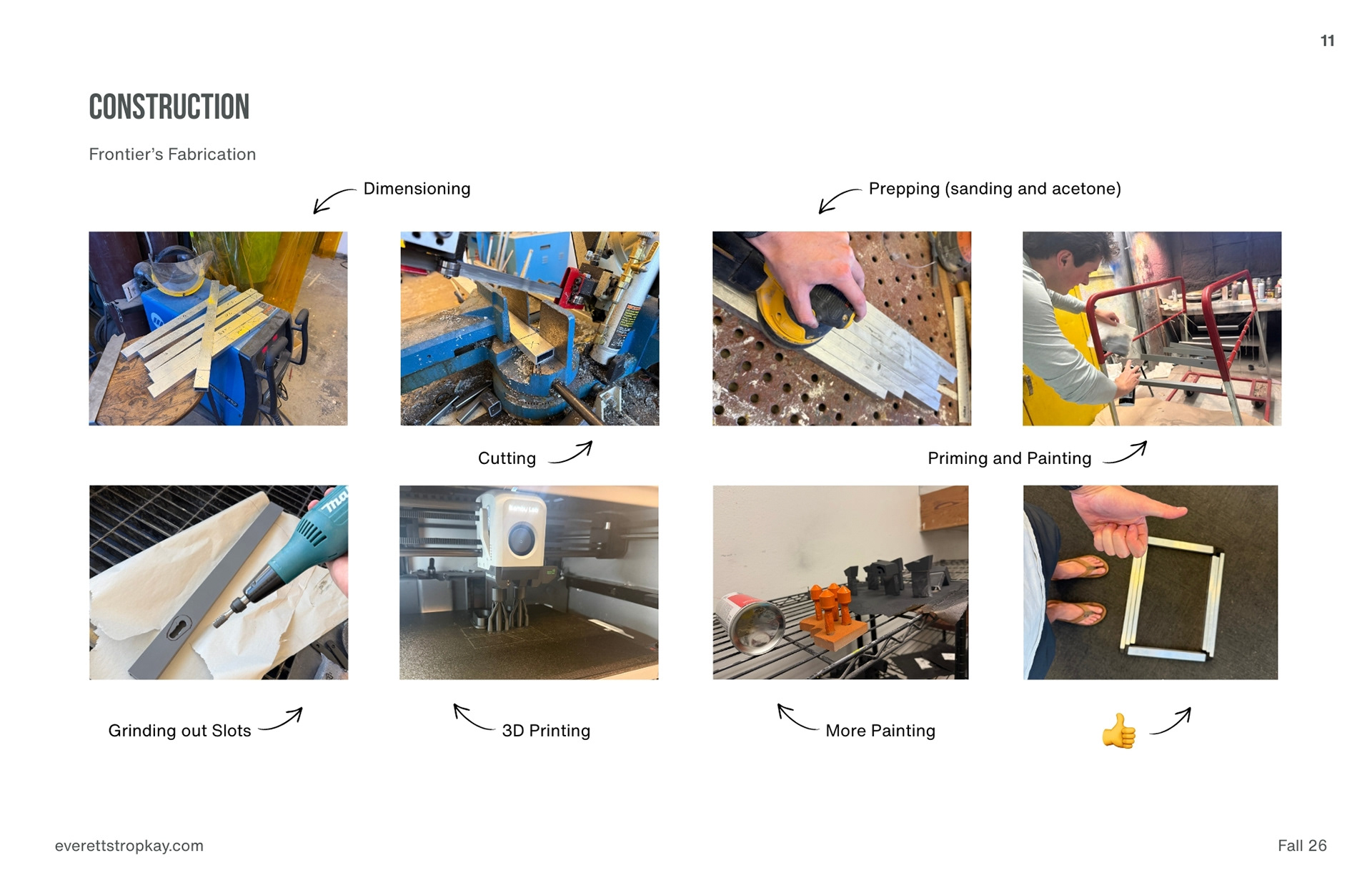 11

CONSTRUCTION

Frontier's Fabrication

Dimensioning

Prepping (sanding and acetone)

Cutting

Priming and Painting

Grinding out Slots

3D Printing

More Painting

👍

everettstropkay.com

Fall 26