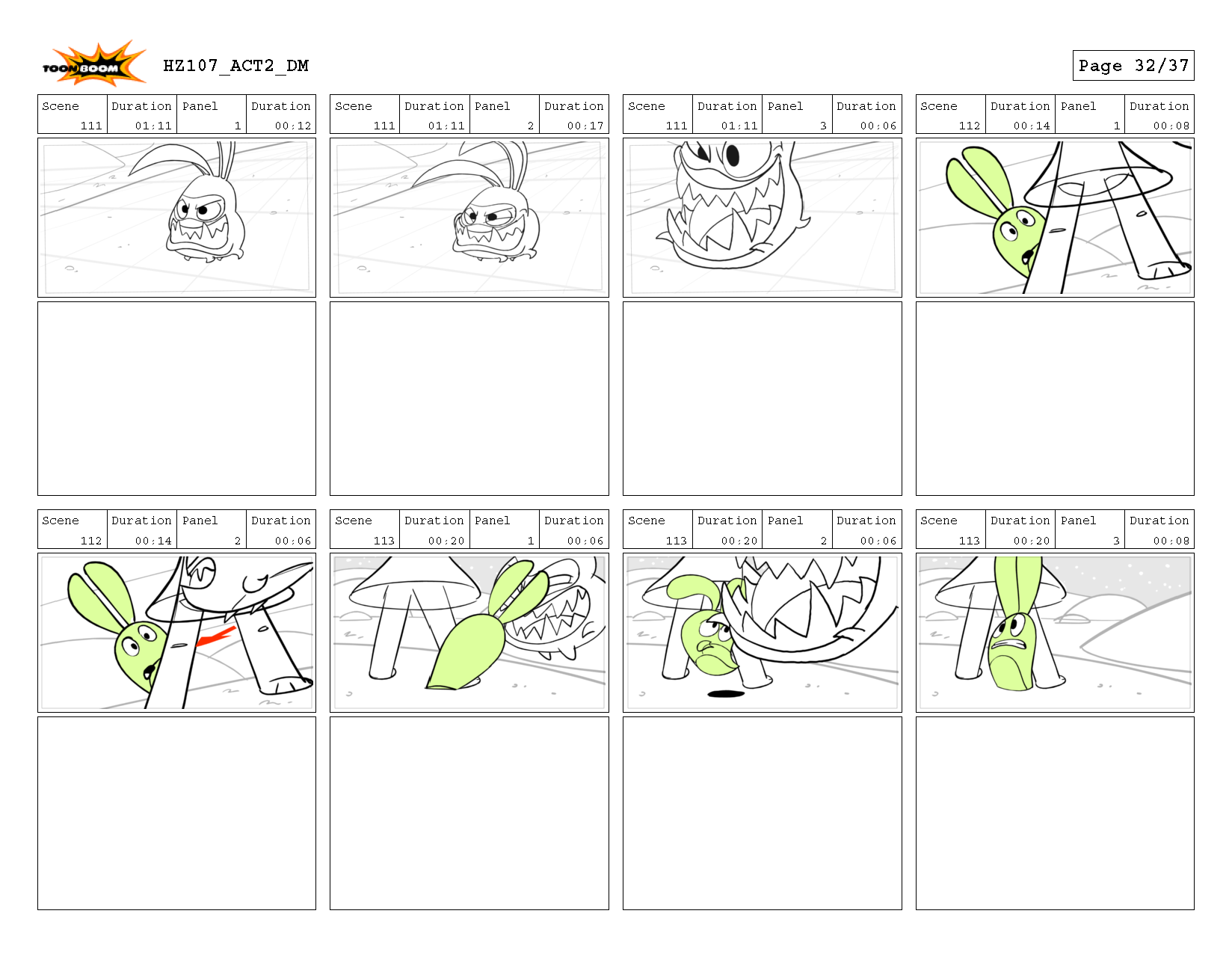 TOON BOOM HZ107_ACT2_DM

Page 32/37

| Scene | Duration | Panel | Duration |
|---|---|---|---|
| 111 | 01:11 | 1 | 00:12 |

| Scene | Duration | Panel | Duration |
|---|---|---|---|
| 111 | 01:11 | 2 | 00:17 |

| Scene | Duration | Panel | Duration |
|---|---|---|---|
| 111 | 01:11 | 3 | 00:06 |

| Scene | Duration | Panel | Duration |
|---|---|---|---|
| 112 | 00:14 | 1 | 00:08 |

| Scene | Duration | Panel | Duration |
|---|---|---|---|
| 112 | 00:14 | 2 | 00:06 |

| Scene | Duration | Panel | Duration |
|---|---|---|---|
| 113 | 00:20 | 1 | 00:06 |

| Scene | Duration | Panel | Duration |
|---|---|---|---|
| 113 | 00:20 | 2 | 00:06 |

| Scene | Duration | Panel | Duration |
|---|---|---|---|
| 113 | 00:20 | 3 | 00:08 |