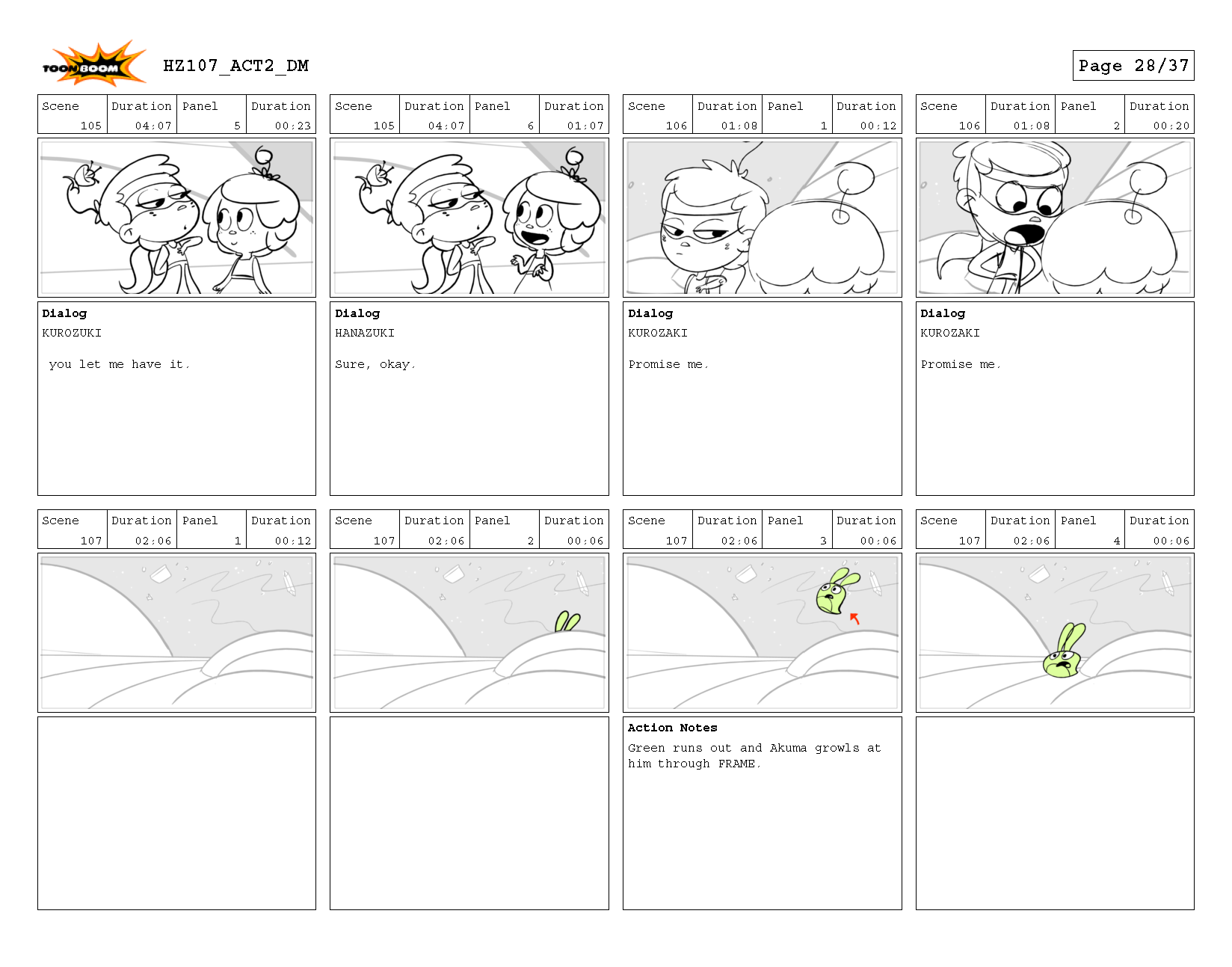 TOON BOOM

HZ107_ACT2_DM

Page 28/37

| Scene | Duration | Panel | Duration |
|---|---|---|---|
| 105 | 04:07 | 5 | 00:23 |

Dialog
KUROZUKI

you let me have it.

| Scene | Duration | Panel | Duration |
|---|---|---|---|
| 105 | 04:07 | 6 | 01:07 |

Dialog
HANAZUKI

Sure, okay.

| Scene | Duration | Panel | Duration |
|---|---|---|---|
| 106 | 01:08 | 1 | 00:12 |

Dialog
KUROZAKI

Promise me.

| Scene | Duration | Panel | Duration |
|---|---|---|---|
| 106 | 01:08 | 2 | 00:20 |

Dialog
KUROZAKI

Promise me.

| Scene | Duration | Panel | Duration |
|---|---|---|---|
| 107 | 02:06 | 1 | 00:12 |

| Scene | Duration | Panel | Duration |
|---|---|---|---|
| 107 | 02:06 | 2 | 00:06 |

| Scene | Duration | Panel | Duration |
|---|---|---|---|
| 107 | 02:06 | 3 | 00:06 |

Action Notes
Green runs out and Akuma growls at him through FRAME.

| Scene | Duration | Panel | Duration |
|---|---|---|---|
| 107 | 02:06 | 4 | 00:06 |