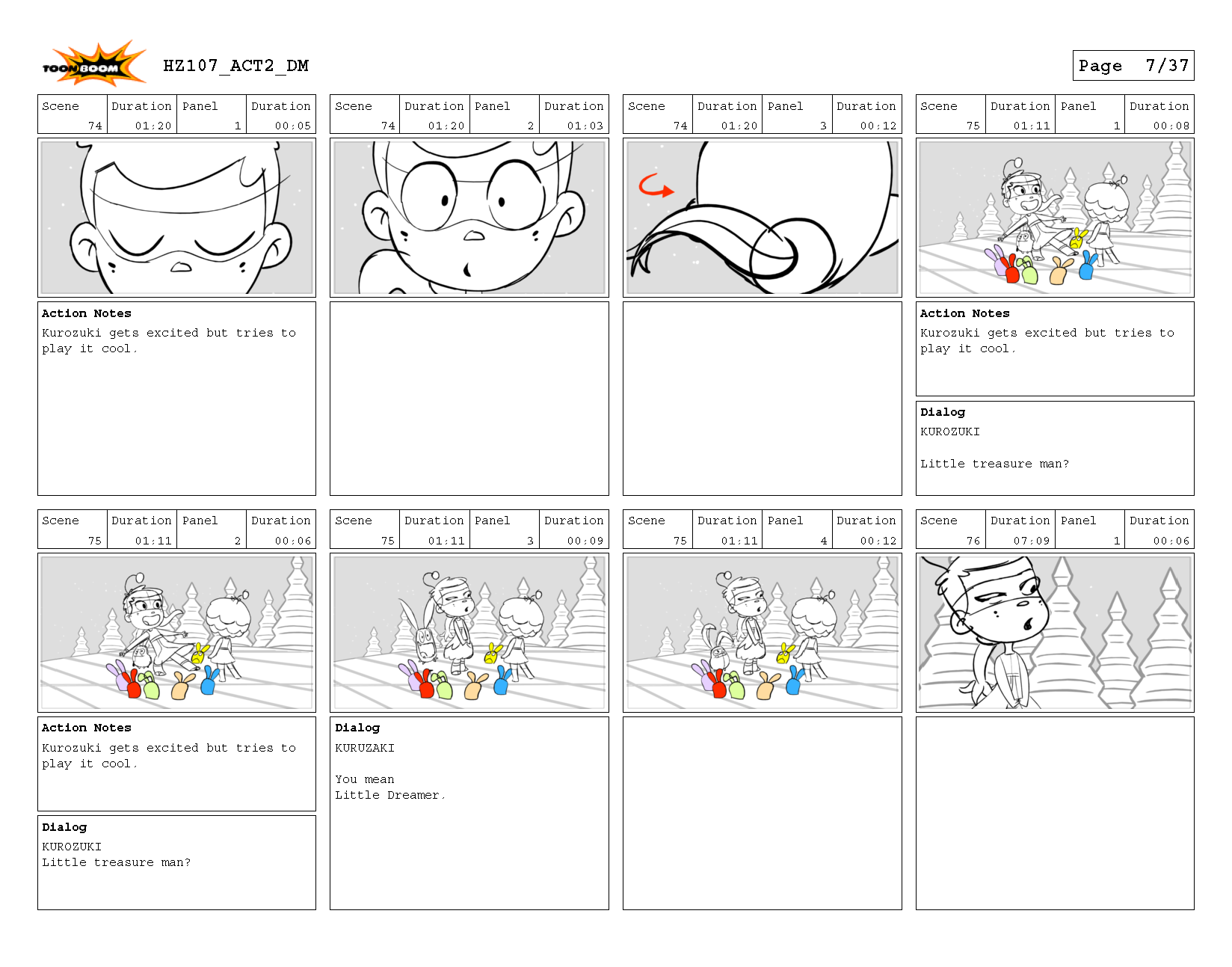 TOON BOOM

HZ107_ACT2_DM

Page 7/37

| Scene | Duration | Panel | Duration |
|---|---|---|---|
| 74 | 01:20 | 1 | 00:05 |

Action Notes
Kurozuki gets excited but tries to play it cool.

| Scene | Duration | Panel | Duration |
|---|---|---|---|
| 74 | 01:20 | 2 | 01:03 |

| Scene | Duration | Panel | Duration |
|---|---|---|---|
| 74 | 01:20 | 3 | 00:12 |

| Scene | Duration | Panel | Duration |
|---|---|---|---|
| 75 | 01:11 | 1 | 00:08 |

Action Notes
Kurozuki gets excited but tries to play it cool.

Dialog
KUROZUKI

Little treasure man?

| Scene | Duration | Panel | Duration |
|---|---|---|---|
| 75 | 01:11 | 2 | 00:06 |

Action Notes
Kurozuki gets excited but tries to play it cool.

Dialog
KUROZUKI
Little treasure man?

| Scene | Duration | Panel | Duration |
|---|---|---|---|
| 75 | 01:11 | 3 | 00:09 |

Dialog
KURUZAKI

You mean
Little Dreamer.

| Scene | Duration | Panel | Duration |
|---|---|---|---|
| 75 | 01:11 | 4 | 00:12 |

| Scene | Duration | Panel | Duration |
|---|---|---|---|
| 76 | 07:09 | 1 | 00:06 |