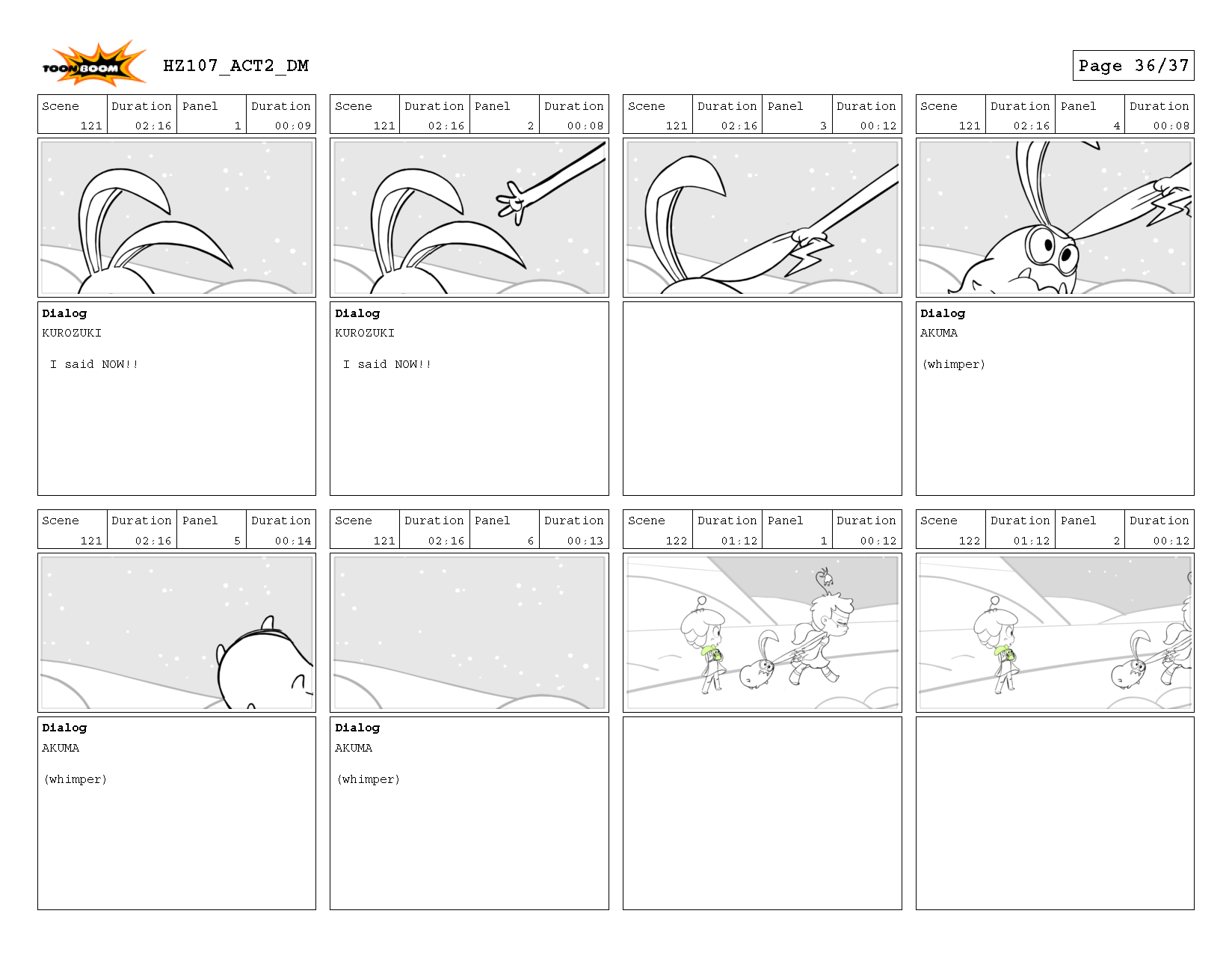 TOON BOOM HZ107_ACT2_DM

Page 36/37

| Scene | Duration | Panel | Duration |
|---|---|---|---|
| 121 | 02:16 | 1 | 00:09 |

Dialog
KUROZUKI

I said NOW!!

| Scene | Duration | Panel | Duration |
|---|---|---|---|
| 121 | 02:16 | 2 | 00:08 |

Dialog
KUROZUKI

I said NOW!!

| Scene | Duration | Panel | Duration |
|---|---|---|---|
| 121 | 02:16 | 3 | 00:12 |

| Scene | Duration | Panel | Duration |
|---|---|---|---|
| 121 | 02:16 | 4 | 00:08 |

Dialog
AKUMA

(whimper)

| Scene | Duration | Panel | Duration |
|---|---|---|---|
| 121 | 02:16 | 5 | 00:14 |

Dialog
AKUMA

(whimper)

| Scene | Duration | Panel | Duration |
|---|---|---|---|
| 121 | 02:16 | 6 | 00:13 |

Dialog
AKUMA

(whimper)

| Scene | Duration | Panel | Duration |
|---|---|---|---|
| 122 | 01:12 | 1 | 00:12 |

| Scene | Duration | Panel | Duration |
|---|---|---|---|
| 122 | 01:12 | 2 | 00:12 |