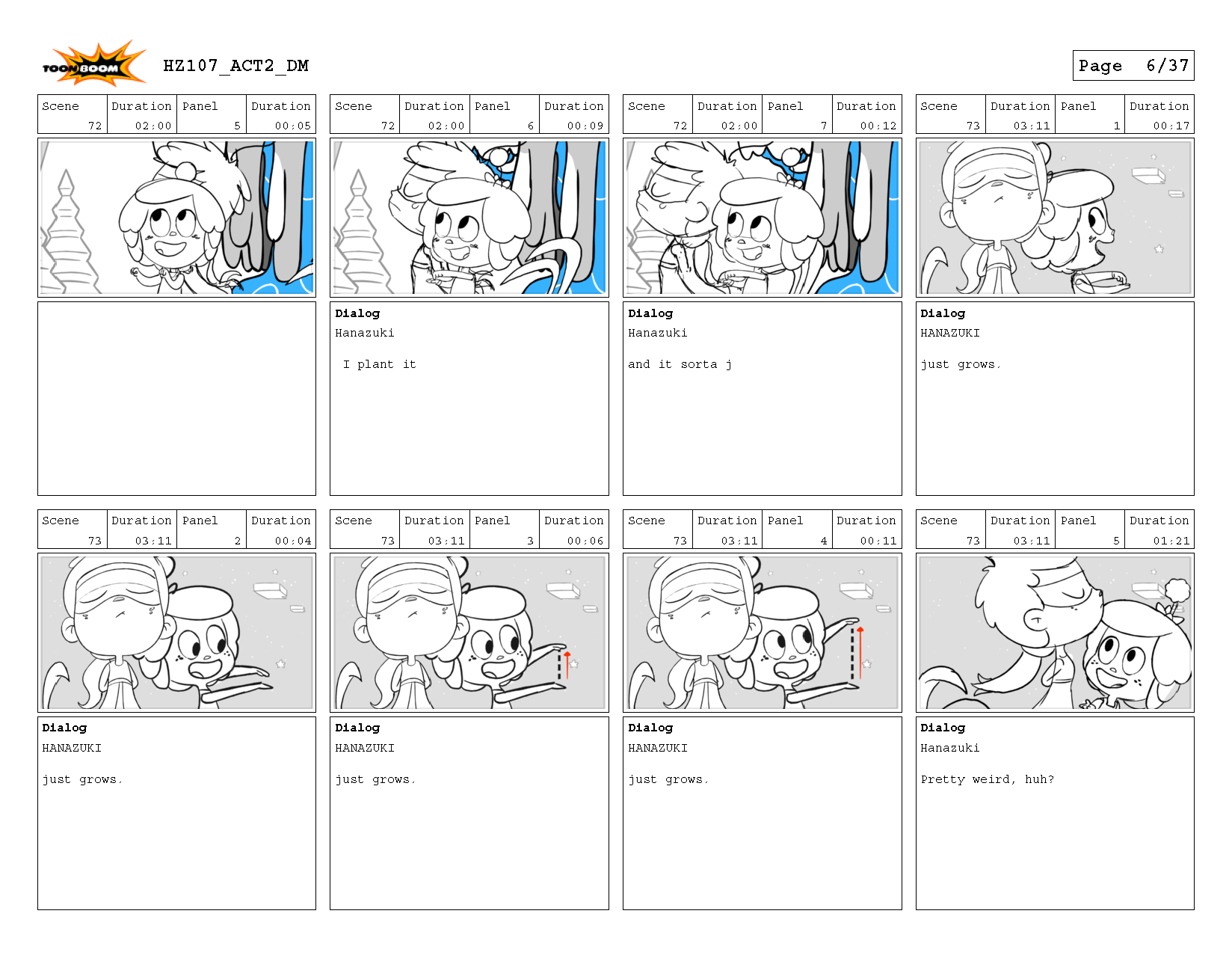 TOON BOOM HZ107_ACT2_DM

Page 6/37

| Scene | Duration | Panel | Duration |
|---|---|---|---|
| 72 | 02:00 | 5 | 00:05 |

| Scene | Duration | Panel | Duration |
|---|---|---|---|
| 72 | 02:00 | 6 | 00:09 |

Dialog
Hanazuki

I plant it

| Scene | Duration | Panel | Duration |
|---|---|---|---|
| 72 | 02:00 | 7 | 00:12 |

Dialog
Hanazuki

and it sorta j

| Scene | Duration | Panel | Duration |
|---|---|---|---|
| 73 | 03:11 | 1 | 00:17 |

Dialog
HANAZUKI

just grows.

| Scene | Duration | Panel | Duration |
|---|---|---|---|
| 73 | 03:11 | 2 | 00:04 |

Dialog
HANAZUKI

just grows.

| Scene | Duration | Panel | Duration |
|---|---|---|---|
| 73 | 03:11 | 3 | 00:06 |

Dialog
HANAZUKI

just grows.

| Scene | Duration | Panel | Duration |
|---|---|---|---|
| 73 | 03:11 | 4 | 00:11 |

Dialog
HANAZUKI

just grows.

| Scene | Duration | Panel | Duration |
|---|---|---|---|
| 73 | 03:11 | 5 | 01:21 |

Dialog
Hanazuki

Pretty weird, huh?