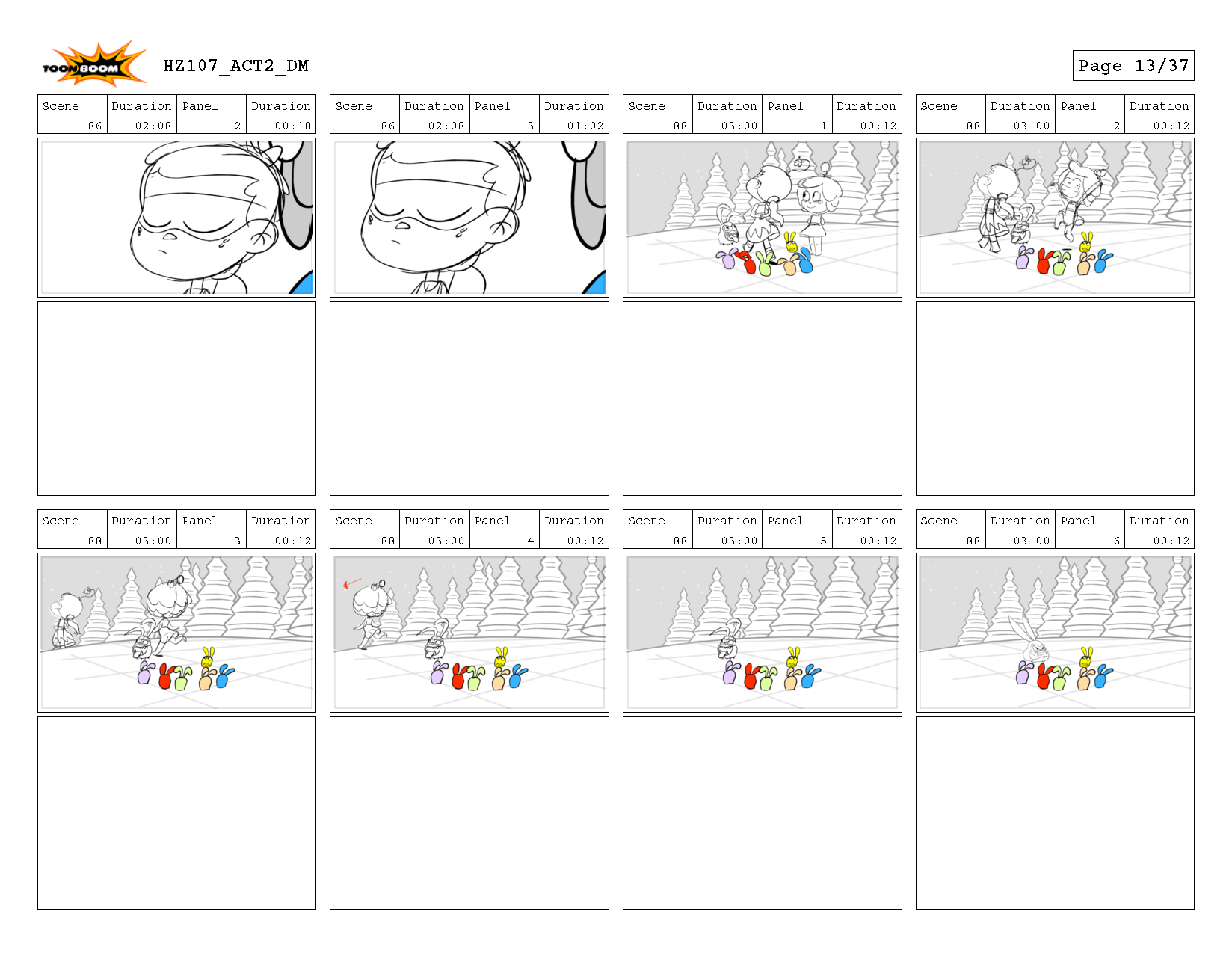 TOON BOOM

HZ107_ACT2_DM

Page 13/37

| Scene | Duration | Panel | Duration |
|---|---|---|---|
| 86 | 02:08 | 2 | 00:18 |

| Scene | Duration | Panel | Duration |
|---|---|---|---|
| 86 | 02:08 | 3 | 01:02 |

| Scene | Duration | Panel | Duration |
|---|---|---|---|
| 88 | 03:00 | 1 | 00:12 |

| Scene | Duration | Panel | Duration |
|---|---|---|---|
| 88 | 03:00 | 2 | 00:12 |

| Scene | Duration | Panel | Duration |
|---|---|---|---|
| 88 | 03:00 | 3 | 00:12 |

| Scene | Duration | Panel | Duration |
|---|---|---|---|
| 88 | 03:00 | 4 | 00:12 |

| Scene | Duration | Panel | Duration |
|---|---|---|---|
| 88 | 03:00 | 5 | 00:12 |

| Scene | Duration | Panel | Duration |
|---|---|---|---|
| 88 | 03:00 | 6 | 00:12 |