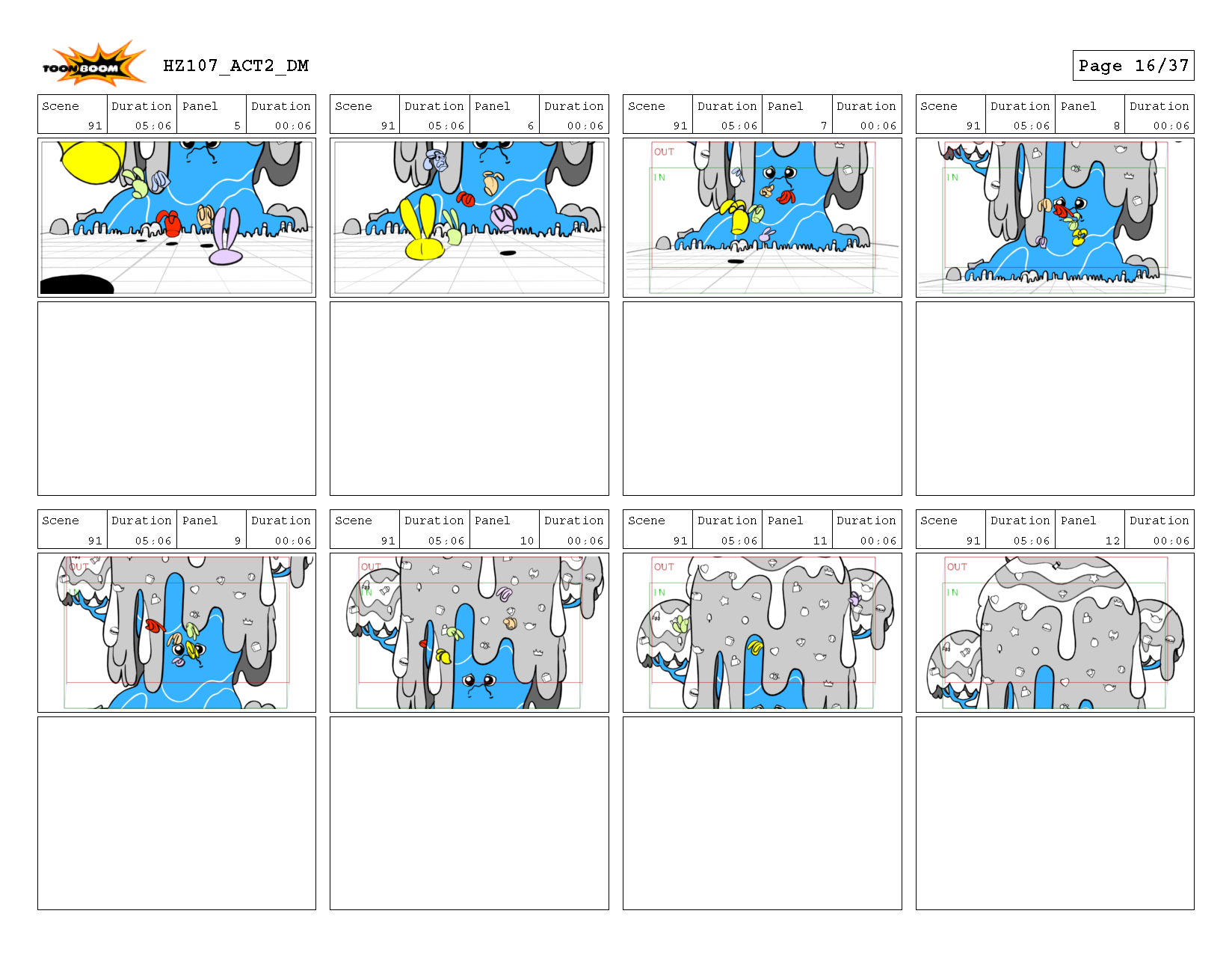 TOON BOOM

HZ107_ACT2_DM

Page 16/37

| Scene | Duration | Panel | Duration |
|---|---|---|---|
| 91 | 05:06 | 5 | 00:06 |

| Scene | Duration | Panel | Duration |
|---|---|---|---|
| 91 | 05:06 | 6 | 00:06 |

| Scene | Duration | Panel | Duration |
|---|---|---|---|
| 91 | 05:06 | 7 | 00:06 |

OUT
IN

| Scene | Duration | Panel | Duration |
|---|---|---|---|
| 91 | 05:06 | 8 | 00:06 |

IN

| Scene | Duration | Panel | Duration |
|---|---|---|---|
| 91 | 05:06 | 9 | 00:06 |

OUT
IN

| Scene | Duration | Panel | Duration |
|---|---|---|---|
| 91 | 05:06 | 10 | 00:06 |

OUT
IN

| Scene | Duration | Panel | Duration |
|---|---|---|---|
| 91 | 05:06 | 11 | 00:06 |

OUT
IN

| Scene | Duration | Panel | Duration |
|---|---|---|---|
| 91 | 05:06 | 12 | 00:06 |

OUT
IN