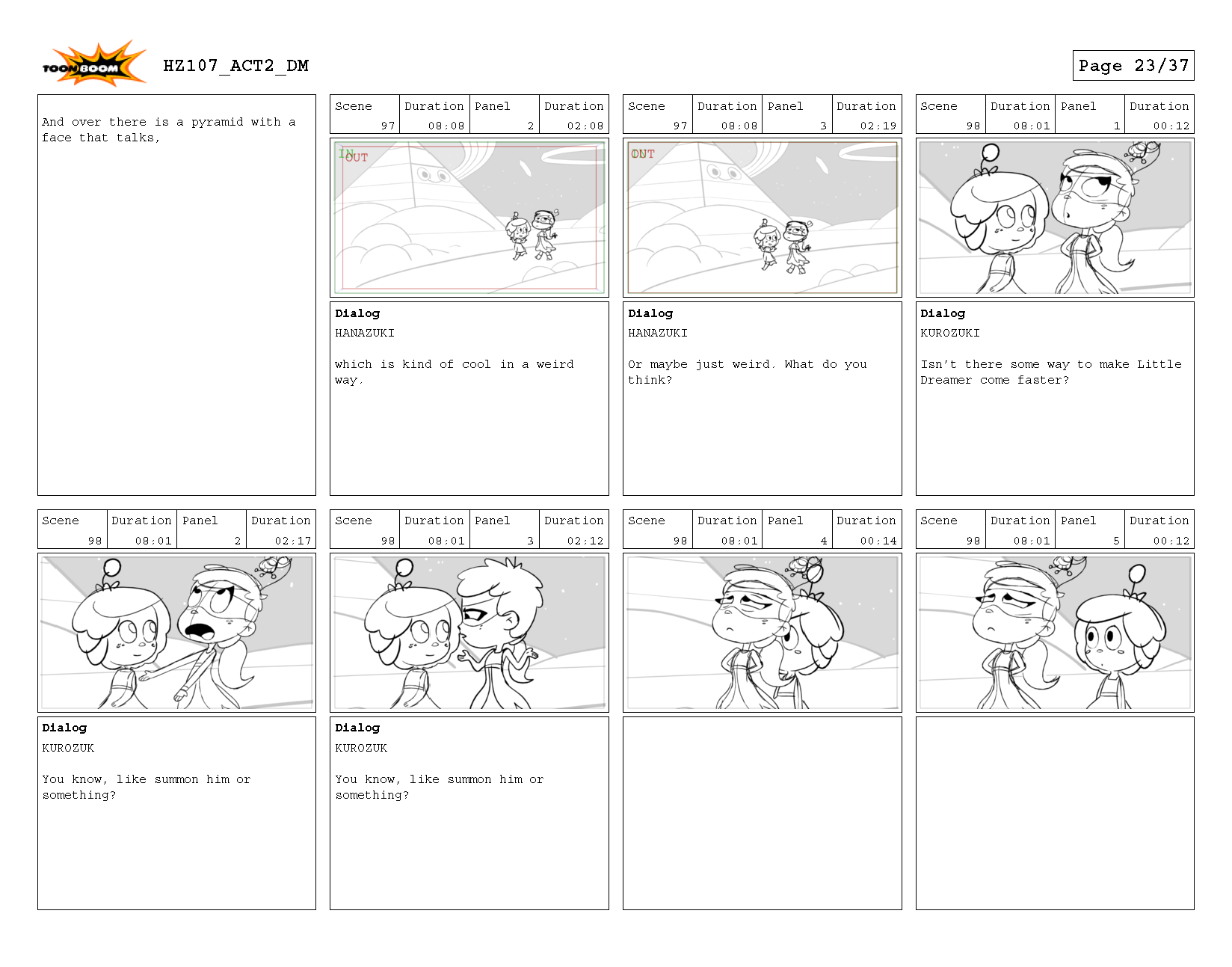 TOON BOOM HZ107_ACT2_DM

Page 23/37

And over there is a pyramid with a face that talks,

| Scene | Duration | Panel | Duration |
|---|---|---|---|
| 97 | 08:08 | 2 | 02:08 |

IN OUT

Dialog
HANAZUKI

which is kind of cool in a weird way.

| Scene | Duration | Panel | Duration |
|---|---|---|---|
| 97 | 08:08 | 3 | 02:19 |

IN OUT

Dialog
HANAZUKI

Or maybe just weird. What do you think?

| Scene | Duration | Panel | Duration |
|---|---|---|---|
| 98 | 08:01 | 1 | 00:12 |

Dialog
KUROZUKI

Isn't there some way to make Little Dreamer come faster?

| Scene | Duration | Panel | Duration |
|---|---|---|---|
| 98 | 08:01 | 2 | 02:17 |

Dialog
KUROZUK

You know, like summon him or something?

| Scene | Duration | Panel | Duration |
|---|---|---|---|
| 98 | 08:01 | 3 | 02:12 |

Dialog
KUROZUK

You know, like summon him or something?

| Scene | Duration | Panel | Duration |
|---|---|---|---|
| 98 | 08:01 | 4 | 00:14 |

| Scene | Duration | Panel | Duration |
|---|---|---|---|
| 98 | 08:01 | 5 | 00:12 |