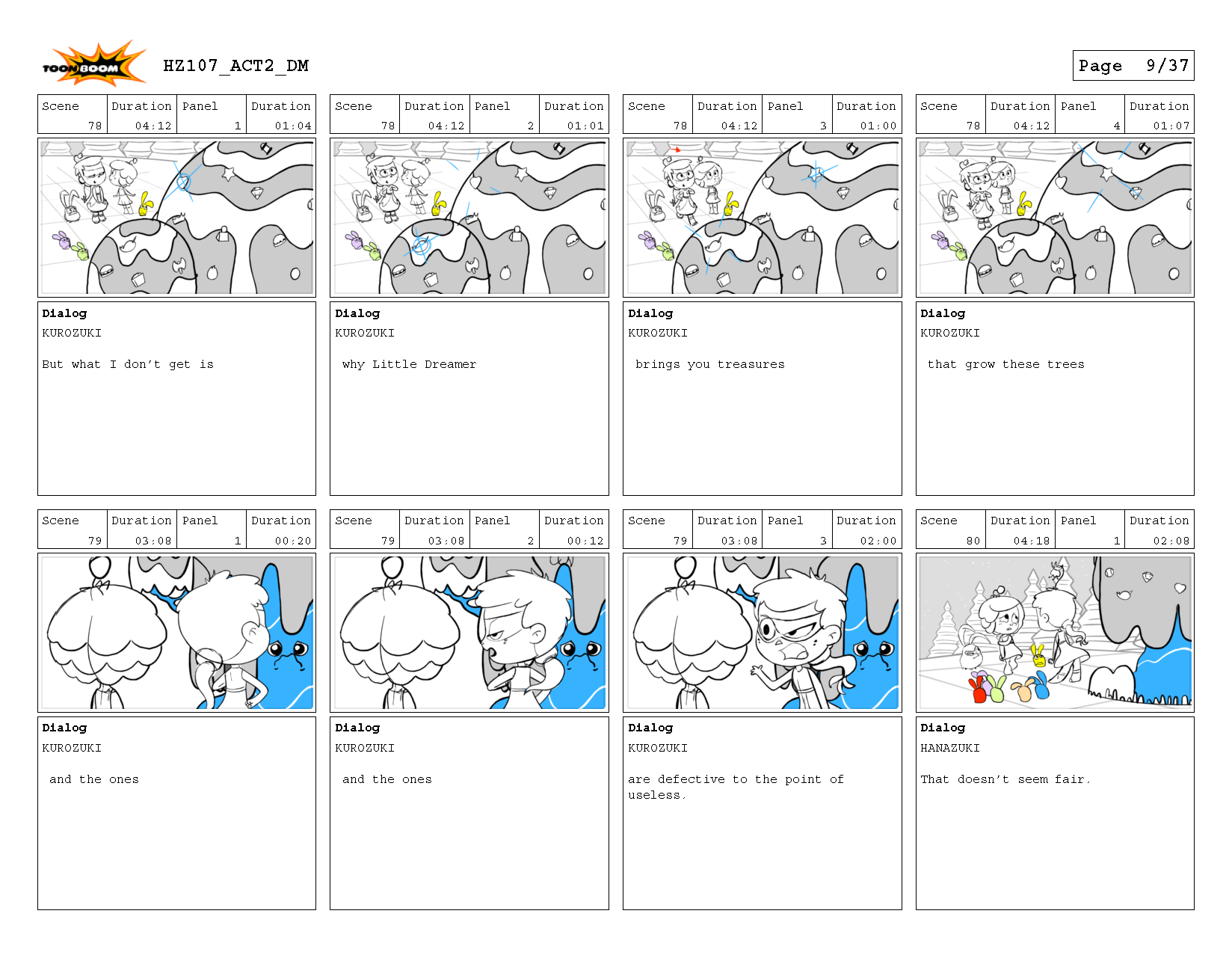 TOON BOOM

HZ107_ACT2_DM

Page 9/37

| Scene | Duration | Panel | Duration |
|---|---|---|---|
| 78 | 04:12 | 1 | 01:04 |

Dialog
KUROZUKI

But what I don't get is

| Scene | Duration | Panel | Duration |
|---|---|---|---|
| 78 | 04:12 | 2 | 01:01 |

Dialog
KUROZUKI

why Little Dreamer

| Scene | Duration | Panel | Duration |
|---|---|---|---|
| 78 | 04:12 | 3 | 01:00 |

Dialog
KUROZUKI

brings you treasures

| Scene | Duration | Panel | Duration |
|---|---|---|---|
| 78 | 04:12 | 4 | 01:07 |

Dialog
KUROZUKI

that grow these trees

| Scene | Duration | Panel | Duration |
|---|---|---|---|
| 79 | 03:08 | 1 | 00:20 |

Dialog
KUROZUKI

and the ones

| Scene | Duration | Panel | Duration |
|---|---|---|---|
| 79 | 03:08 | 2 | 00:12 |

Dialog
KUROZUKI

and the ones

| Scene | Duration | Panel | Duration |
|---|---|---|---|
| 79 | 03:08 | 3 | 02:00 |

Dialog
KUROZUKI

are defective to the point of useless.

| Scene | Duration | Panel | Duration |
|---|---|---|---|
| 80 | 04:18 | 1 | 02:08 |

Dialog
HANAZUKI

That doesn't seem fair.