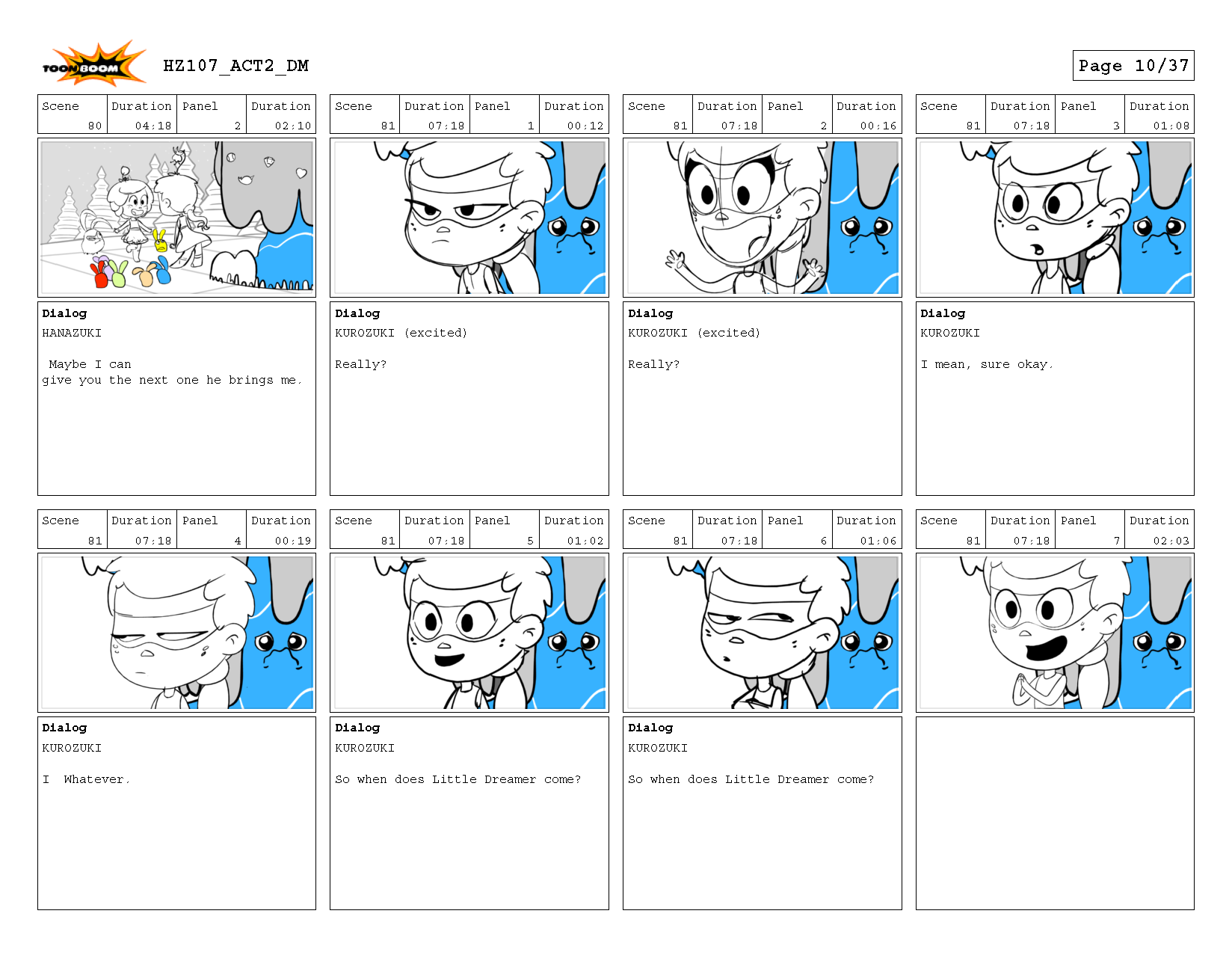 TOON BOOM

HZ107_ACT2_DM

Page 10/37

| Scene | Duration | Panel | Duration |
|---|---|---|---|
| 80 | 04:18 | 2 | 02:10 |

Dialog
HANAZUKI

Maybe I can give you the next one he brings me.

| Scene | Duration | Panel | Duration |
|---|---|---|---|
| 81 | 07:18 | 1 | 00:12 |

Dialog
KUROZUKI (excited)

Really?

| Scene | Duration | Panel | Duration |
|---|---|---|---|
| 81 | 07:18 | 2 | 00:16 |

Dialog
KUROZUKI (excited)

Really?

| Scene | Duration | Panel | Duration |
|---|---|---|---|
| 81 | 07:18 | 3 | 01:08 |

Dialog
KUROZUKI

I mean, sure okay.

| Scene | Duration | Panel | Duration |
|---|---|---|---|
| 81 | 07:18 | 4 | 00:19 |

Dialog
KUROZUKI

I Whatever.

| Scene | Duration | Panel | Duration |
|---|---|---|---|
| 81 | 07:18 | 5 | 01:02 |

Dialog
KUROZUKI

So when does Little Dreamer come?

| Scene | Duration | Panel | Duration |
|---|---|---|---|
| 81 | 07:18 | 6 | 01:06 |

Dialog
KUROZUKI

So when does Little Dreamer come?

| Scene | Duration | Panel | Duration |
|---|---|---|---|
| 81 | 07:18 | 7 | 02:03 |