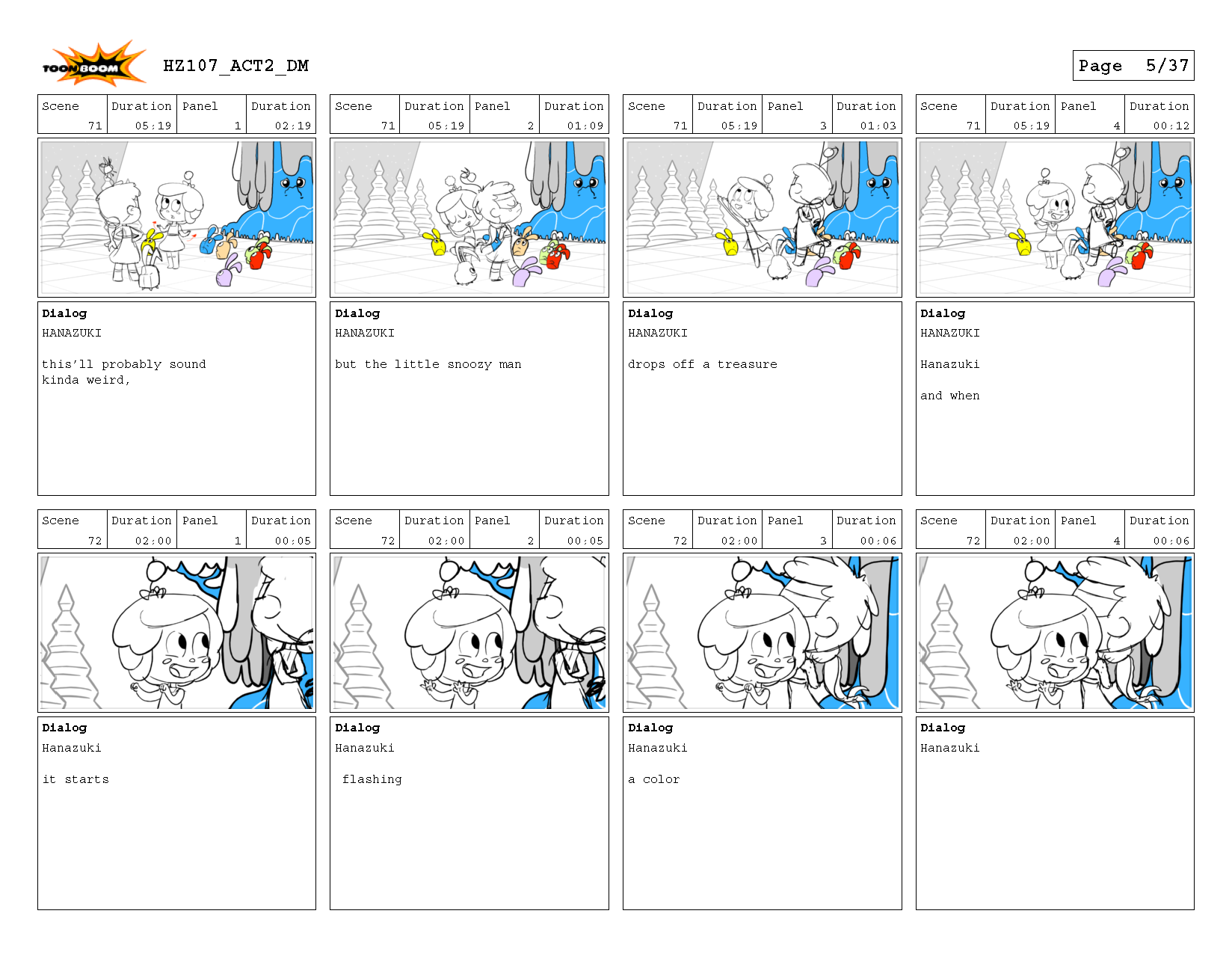 TOON BOOM

HZ107_ACT2_DM

Page 5/37

| Scene | Duration | Panel | Duration |
|---|---|---|---|
| 71 | 05:19 | 1 | 02:19 |

Dialog
HANAZUKI

this'll probably sound kinda weird,

| Scene | Duration | Panel | Duration |
|---|---|---|---|
| 71 | 05:19 | 2 | 01:09 |

Dialog
HANAZUKI

but the little snoozy man

| Scene | Duration | Panel | Duration |
|---|---|---|---|
| 71 | 05:19 | 3 | 01:03 |

Dialog
HANAZUKI

drops off a treasure

| Scene | Duration | Panel | Duration |
|---|---|---|---|
| 71 | 05:19 | 4 | 00:12 |

Dialog
HANAZUKI

Hanazuki

and when

| Scene | Duration | Panel | Duration |
|---|---|---|---|
| 72 | 02:00 | 1 | 00:05 |

Dialog
Hanazuki

it starts

| Scene | Duration | Panel | Duration |
|---|---|---|---|
| 72 | 02:00 | 2 | 00:05 |

Dialog
Hanazuki

flashing

| Scene | Duration | Panel | Duration |
|---|---|---|---|
| 72 | 02:00 | 3 | 00:06 |

Dialog
Hanazuki

a color

| Scene | Duration | Panel | Duration |
|---|---|---|---|
| 72 | 02:00 | 4 | 00:06 |

Dialog
Hanazuki