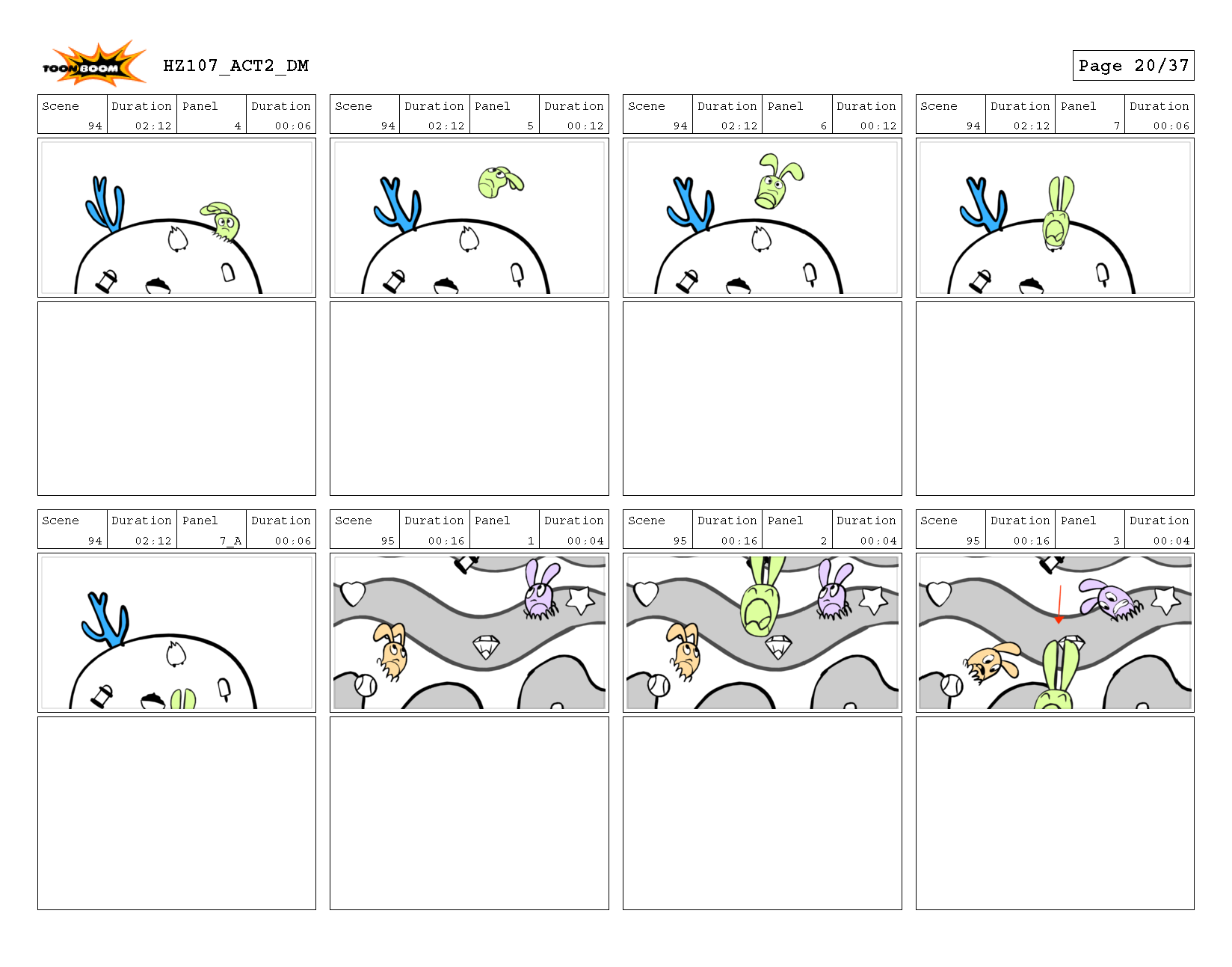 TOON BOOM

HZ107_ACT2_DM

Page 20/37

| Scene | Duration | Panel | Duration |
|---|---|---|---|
| 94 | 02:12 | 4 | 00:06 |

| Scene | Duration | Panel | Duration |
|---|---|---|---|
| 94 | 02:12 | 5 | 00:12 |

| Scene | Duration | Panel | Duration |
|---|---|---|---|
| 94 | 02:12 | 6 | 00:12 |

| Scene | Duration | Panel | Duration |
|---|---|---|---|
| 94 | 02:12 | 7 | 00:06 |

| Scene | Duration | Panel | Duration |
|---|---|---|---|
| 94 | 02:12 | 7_A | 00:06 |

| Scene | Duration | Panel | Duration |
|---|---|---|---|
| 95 | 00:16 | 1 | 00:04 |

| Scene | Duration | Panel | Duration |
|---|---|---|---|
| 95 | 00:16 | 2 | 00:04 |

| Scene | Duration | Panel | Duration |
|---|---|---|---|
| 95 | 00:16 | 3 | 00:04 |