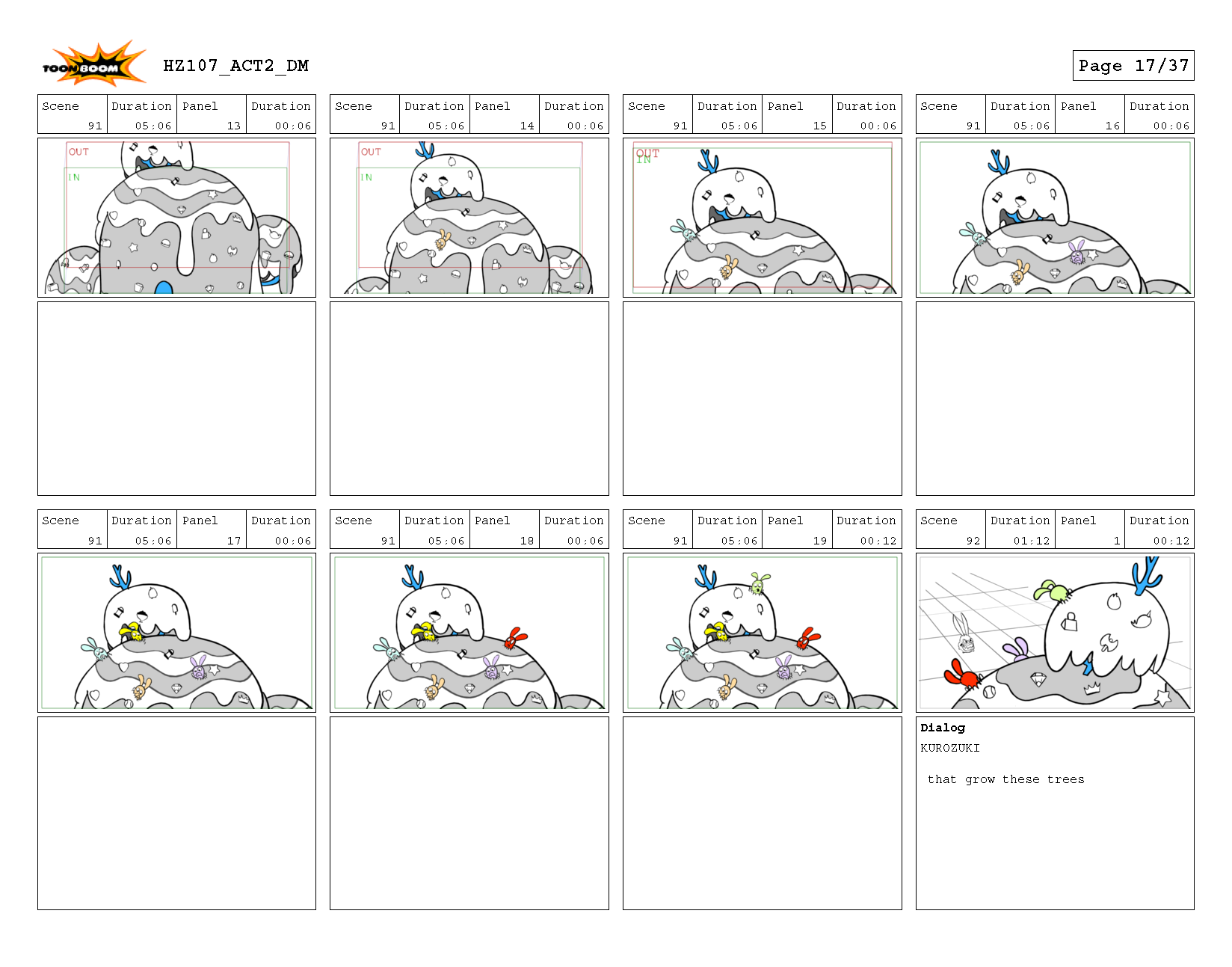 TOON BOOM

HZ107_ACT2_DM

Page 17/37

| Scene | Duration | Panel | Duration |
|---|---|---|---|
| 91 | 05:06 | 13 | 00:06 |

OUT
IN

| Scene | Duration | Panel | Duration |
|---|---|---|---|
| 91 | 05:06 | 14 | 00:06 |

OUT
IN

| Scene | Duration | Panel | Duration |
|---|---|---|---|
| 91 | 05:06 | 15 | 00:06 |

OUT
IN

| Scene | Duration | Panel | Duration |
|---|---|---|---|
| 91 | 05:06 | 16 | 00:06 |

| Scene | Duration | Panel | Duration |
|---|---|---|---|
| 91 | 05:06 | 17 | 00:06 |

| Scene | Duration | Panel | Duration |
|---|---|---|---|
| 91 | 05:06 | 18 | 00:06 |

| Scene | Duration | Panel | Duration |
|---|---|---|---|
| 91 | 05:06 | 19 | 00:12 |

| Scene | Duration | Panel | Duration |
|---|---|---|---|
| 92 | 01:12 | 1 | 00:12 |

Dialog
KUROZUKI

that grow these trees