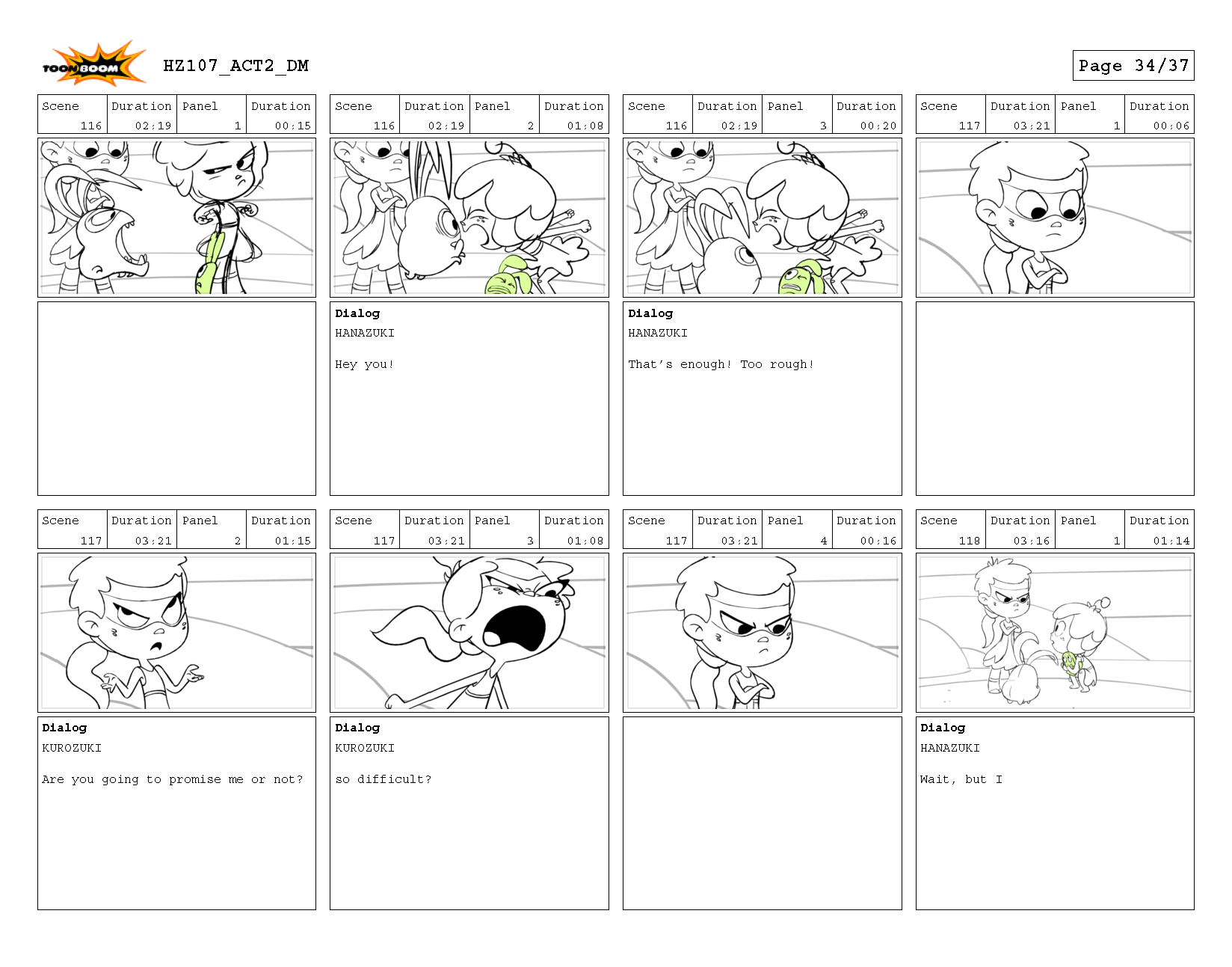 TOON BOOM HZ107_ACT2_DM

Page 34/37

| Scene | Duration | Panel | Duration |
|---|---|---|---|
| 116 | 02:19 | 1 | 00:15 |

| Scene | Duration | Panel | Duration |
|---|---|---|---|
| 116 | 02:19 | 2 | 01:08 |

Dialog
HANAZUKI

Hey you!

| Scene | Duration | Panel | Duration |
|---|---|---|---|
| 116 | 02:19 | 3 | 00:20 |

Dialog
HANAZUKI

That's enough! Too rough!

| Scene | Duration | Panel | Duration |
|---|---|---|---|
| 117 | 03:21 | 1 | 00:06 |

| Scene | Duration | Panel | Duration |
|---|---|---|---|
| 117 | 03:21 | 2 | 01:15 |

Dialog
KUROZUKI

Are you going to promise me or not?

| Scene | Duration | Panel | Duration |
|---|---|---|---|
| 117 | 03:21 | 3 | 01:08 |

Dialog
KUROZUKI

so difficult?

| Scene | Duration | Panel | Duration |
|---|---|---|---|
| 117 | 03:21 | 4 | 00:16 |

| Scene | Duration | Panel | Duration |
|---|---|---|---|
| 118 | 03:16 | 1 | 01:14 |

Dialog
HANAZUKI

Wait, but I