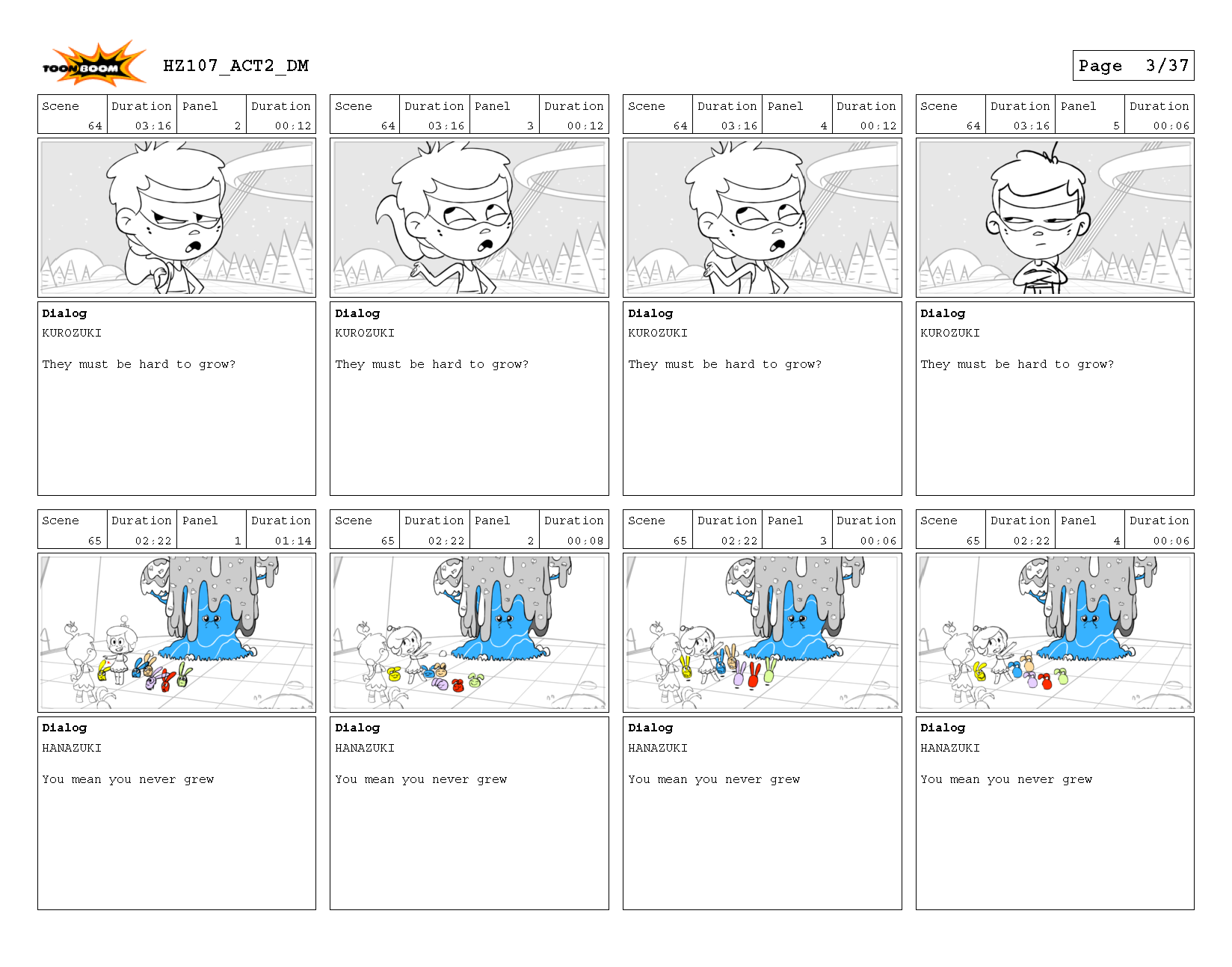 TOON BOOM HZ107_ACT2_DM

Page 3/37

| Scene | Duration | Panel | Duration |
|---|---|---|---|
| 64 | 03:16 | 2 | 00:12 |

Dialog
KUROZUKI

They must be hard to grow?

| Scene | Duration | Panel | Duration |
|---|---|---|---|
| 64 | 03:16 | 3 | 00:12 |

Dialog
KUROZUKI

They must be hard to grow?

| Scene | Duration | Panel | Duration |
|---|---|---|---|
| 64 | 03:16 | 4 | 00:12 |

Dialog
KUROZUKI

They must be hard to grow?

| Scene | Duration | Panel | Duration |
|---|---|---|---|
| 64 | 03:16 | 5 | 00:06 |

Dialog
KUROZUKI

They must be hard to grow?

| Scene | Duration | Panel | Duration |
|---|---|---|---|
| 65 | 02:22 | 1 | 01:14 |

Dialog
HANAZUKI

You mean you never grew

| Scene | Duration | Panel | Duration |
|---|---|---|---|
| 65 | 02:22 | 2 | 00:08 |

Dialog
HANAZUKI

You mean you never grew

| Scene | Duration | Panel | Duration |
|---|---|---|---|
| 65 | 02:22 | 3 | 00:06 |

Dialog
HANAZUKI

You mean you never grew

| Scene | Duration | Panel | Duration |
|---|---|---|---|
| 65 | 02:22 | 4 | 00:06 |

Dialog
HANAZUKI

You mean you never grew