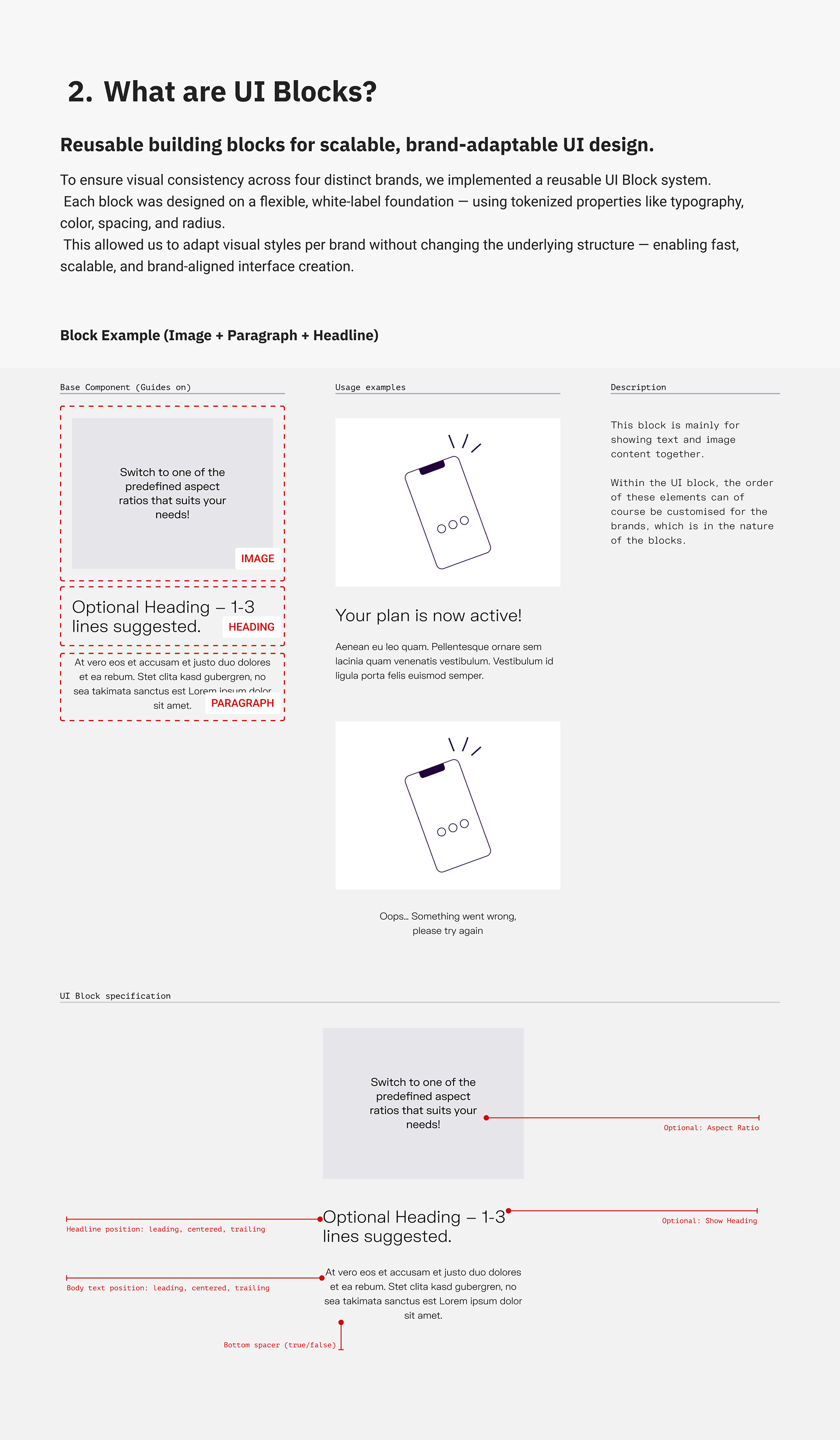 2. What are UI Blocks?

Reusable building blocks for scalable, brand-adaptable UI design.

To ensure visual consistency across four distinct brands, we implemented a reusable UI Block system.
Each block was designed on a flexible, white-label foundation — using tokenized properties like typography, color, spacing, and radius.
This allowed us to adapt visual styles per brand without changing the underlying structure — enabling fast, scalable, and brand-aligned interface creation.

Block Example (Image + Paragraph + Headline)

Base Component (Guides on)

Switch to one of the predefined aspect ratios that suits your needs!

IMAGE

Optional Heading – 1-3 lines suggested.

HEADING

At vero eos et accusam et justo duo dolores et ea rebum. Stet clita kasd gubergren, no sea takimata sanctus est Lorem ipsum dolor sit amet.

PARAGRAPH

Usage examples

Your plan is now active!

Aenean eu leo quam. Pellentesque ornare sem lacinia quam venenatis vestibulum. Vestibulum id ligula porta felis euismod semper.

Oops... Something went wrong, please try again

Description

This block is mainly for showing text and image content together.

Within the UI block, the order of these elements can of course be customised for the brands, which is in the nature of the blocks.

UI Block specification

Switch to one of the predefined aspect ratios that suits your needs!

Optional: Aspect Ratio

Headline position: leading, centered, trailing

Optional Heading – 1-3 lines suggested.

Optional: Show Heading

Body text position: leading, centered, trailing

At vero eos et accusam et justo duo dolores et ea rebum. Stet clita kasd gubergren, no sea takimata sanctus est Lorem ipsum dolor sit amet.

Bottom spacer (true/false)