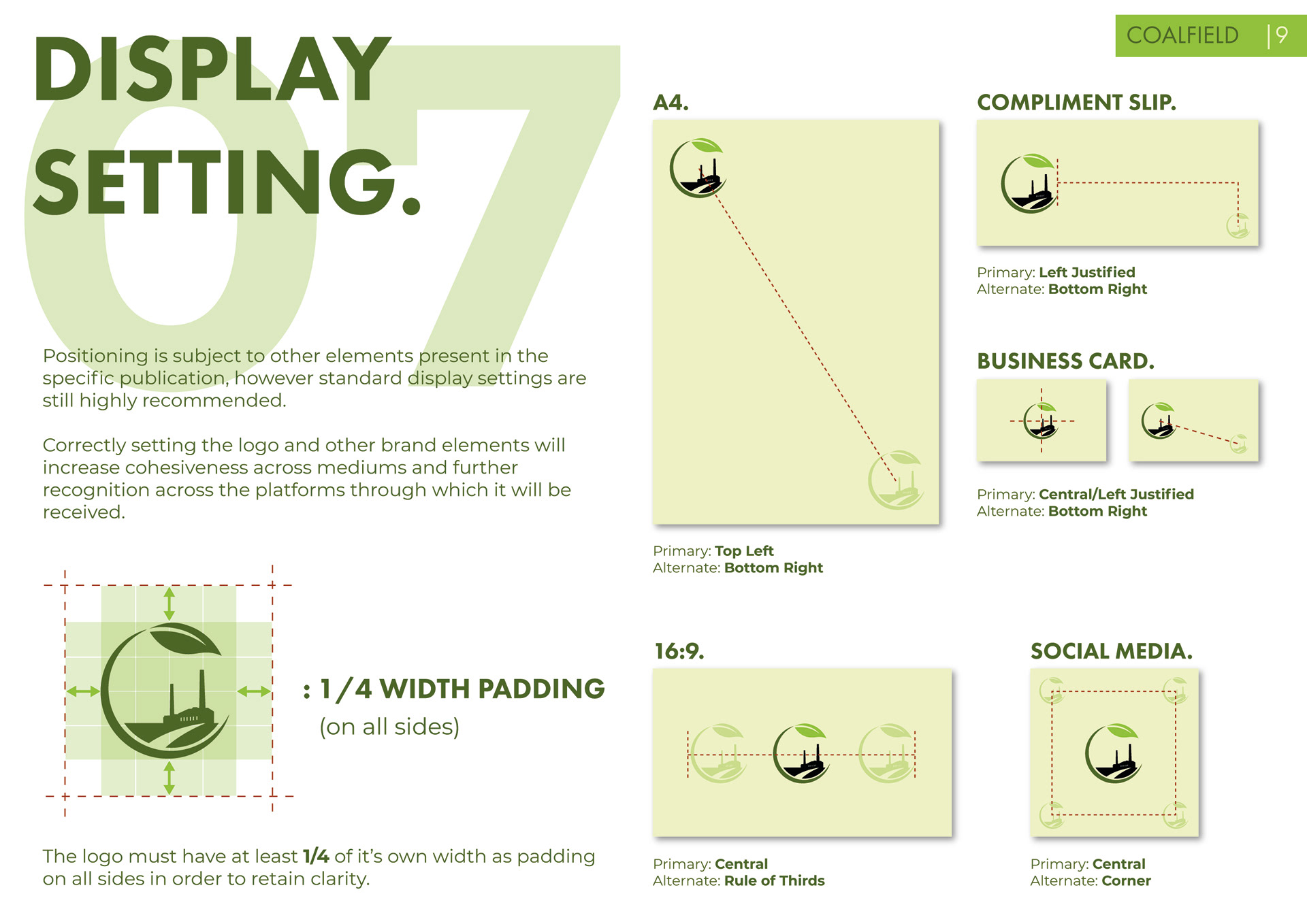 COALFIELD | 9

07

DISPLAY SETTING.

Positioning is subject to other elements present in the specific publication, however standard display settings are still highly recommended.

Correctly setting the logo and other brand elements will increase cohesiveness across mediums and further recognition across the platforms through which it will be received.

: 1/4 WIDTH PADDING
(on all sides)

The logo must have at least 1/4 of it's own width as padding on all sides in order to retain clarity.

A4.

Primary: Top Left
Alternate: Bottom Right

COMPLIMENT SLIP.

Primary: Left Justified
Alternate: Bottom Right

BUSINESS CARD.

Primary: Central/Left Justified
Alternate: Bottom Right

16:9.

Primary: Central
Alternate: Rule of Thirds

SOCIAL MEDIA.

Primary: Central
Alternate: Corner