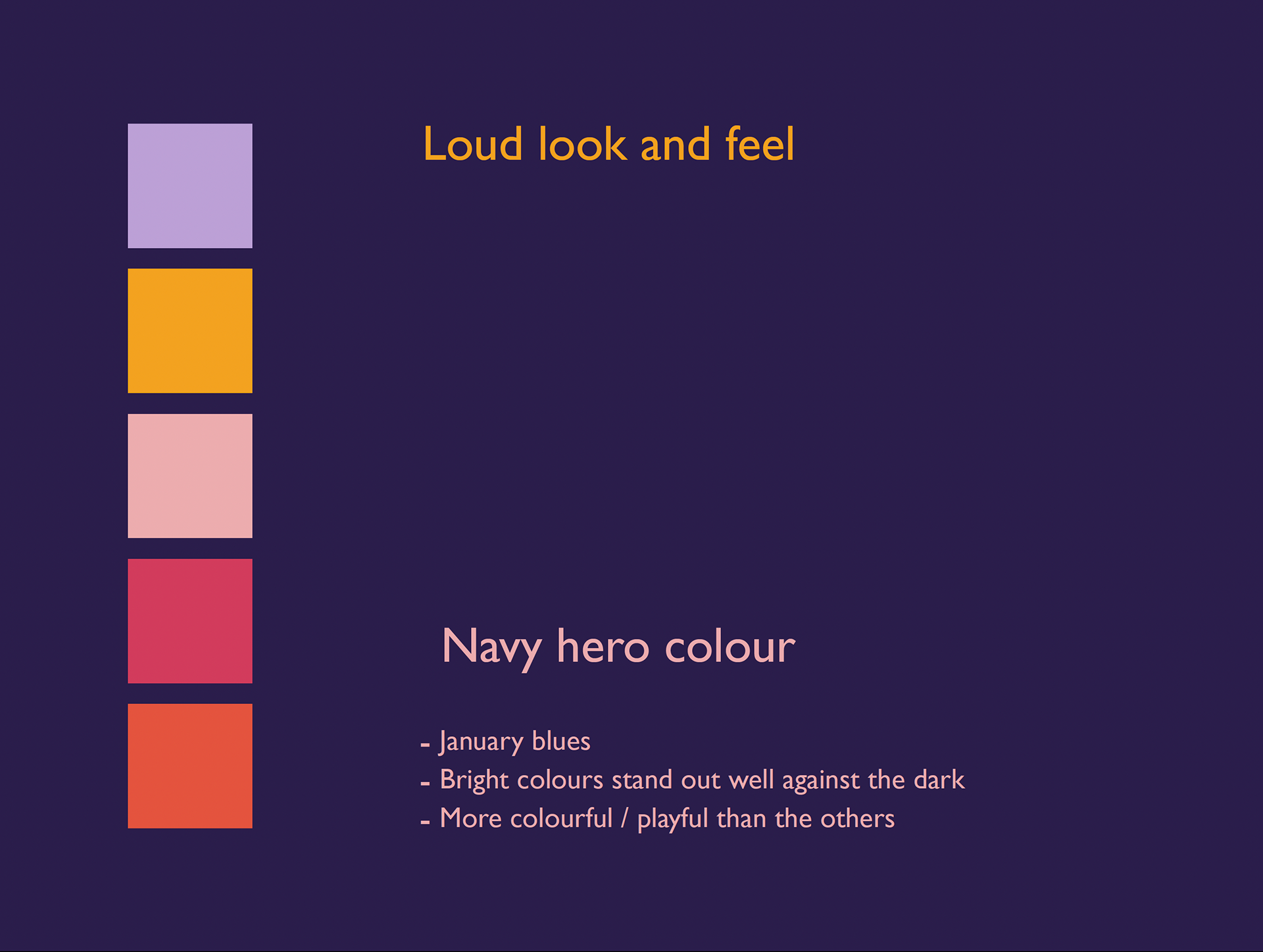 Loud look and feel

Navy hero colour

- January blues
- Bright colours stand out well against the dark
- More colourful / playful than the others