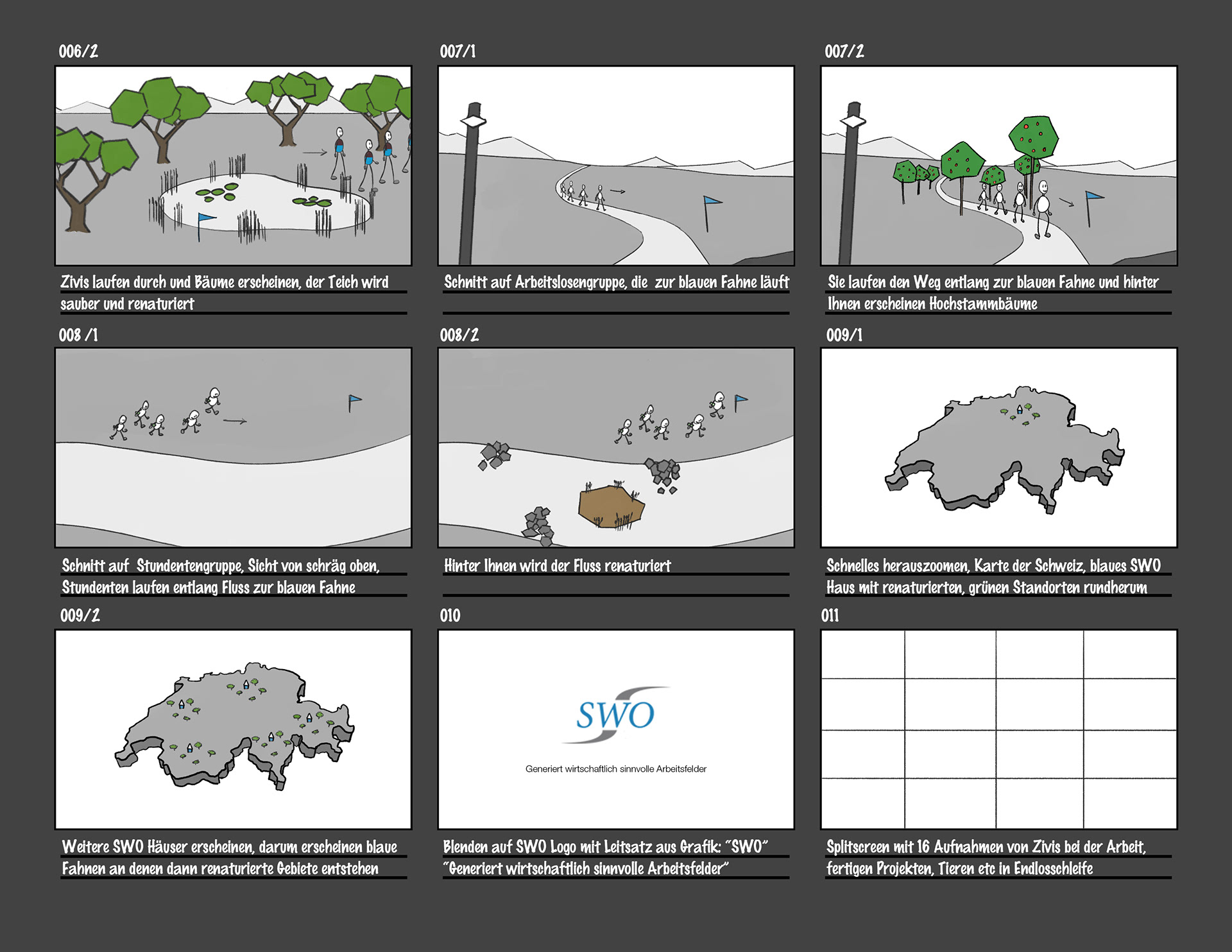 006/2

Zivis laufen durch und Bäume erscheinen, der Teich wird sauber und renaturiert

007/1

Schnitt auf Arbeitslosengruppe, die zur blauen Fahne läuft

007/2

Sie laufen den Weg entlang zur blauen Fahne und hinter Ihnen erscheinen Hochstammbäume

008 /1

Schnitt auf Stundentengruppe, Sicht von schräg oben, Stundenten laufen entlang Fluss zur blauen Fahne

008/2

Hinter Ihnen wird der Fluss renaturiert

009/1

Schnelles herauszoomen, Karte der Schweiz, blaues SWO Haus mit renaturierten, grünen Standorten rundherum

009/2

Weitere SWO Häuser erscheinen, darum erscheinen blaue Fahnen an denen dann renaturierte Gebiete entstehen

010

SWO

Generiert wirtschaftlich sinnvolle Arbeitsfelder

Blenden auf SWO Logo mit Leitsatz aus Grafik: "SWO" "Generiert wirtschaftlich sinnvolle Arbeitsfelder"

011

Splitscreen mit 16 Aufnahmen von Zivis bei der Arbeit, fertigen Projekten, Tieren etc in Endlosschleife