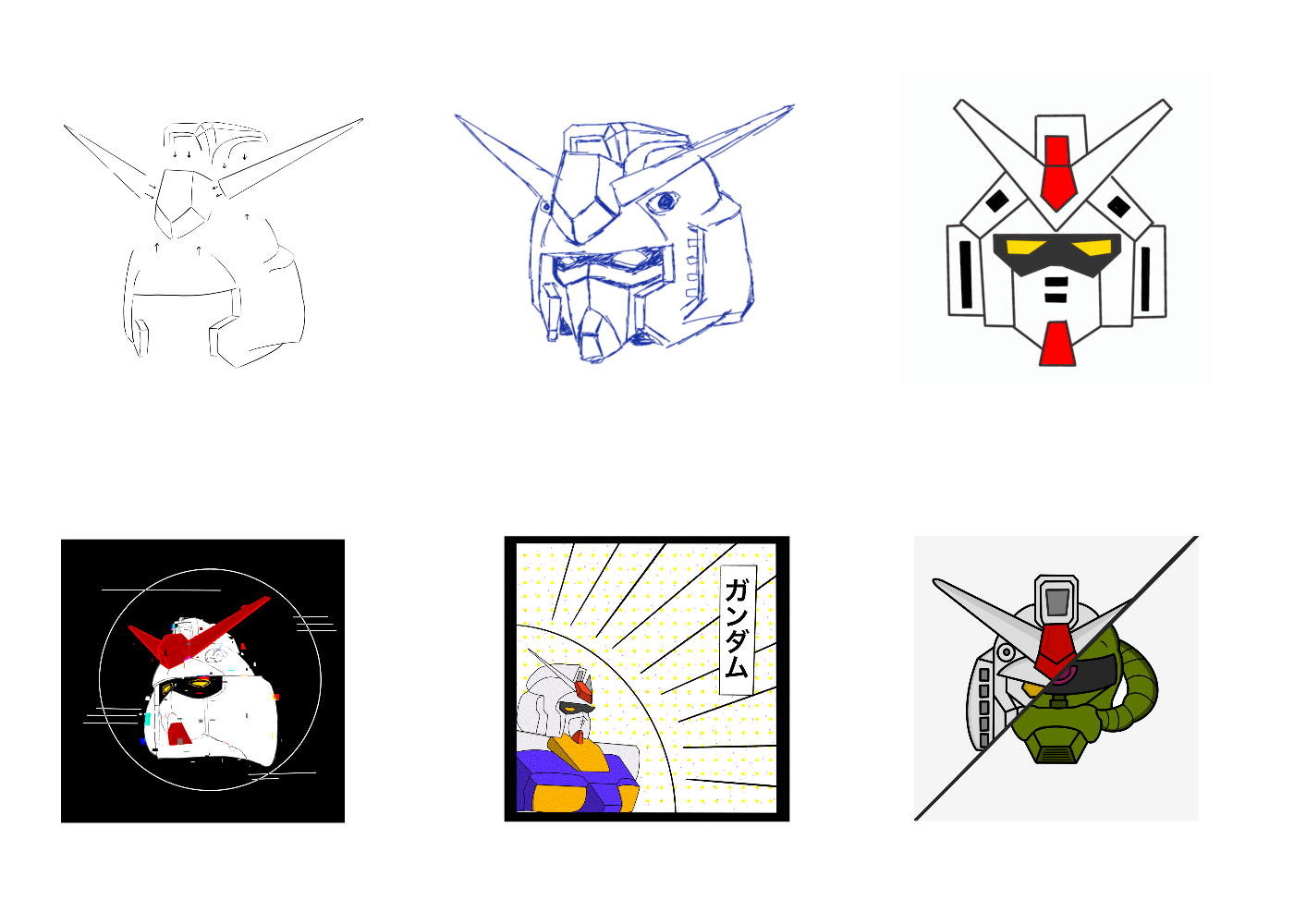 ガンダム