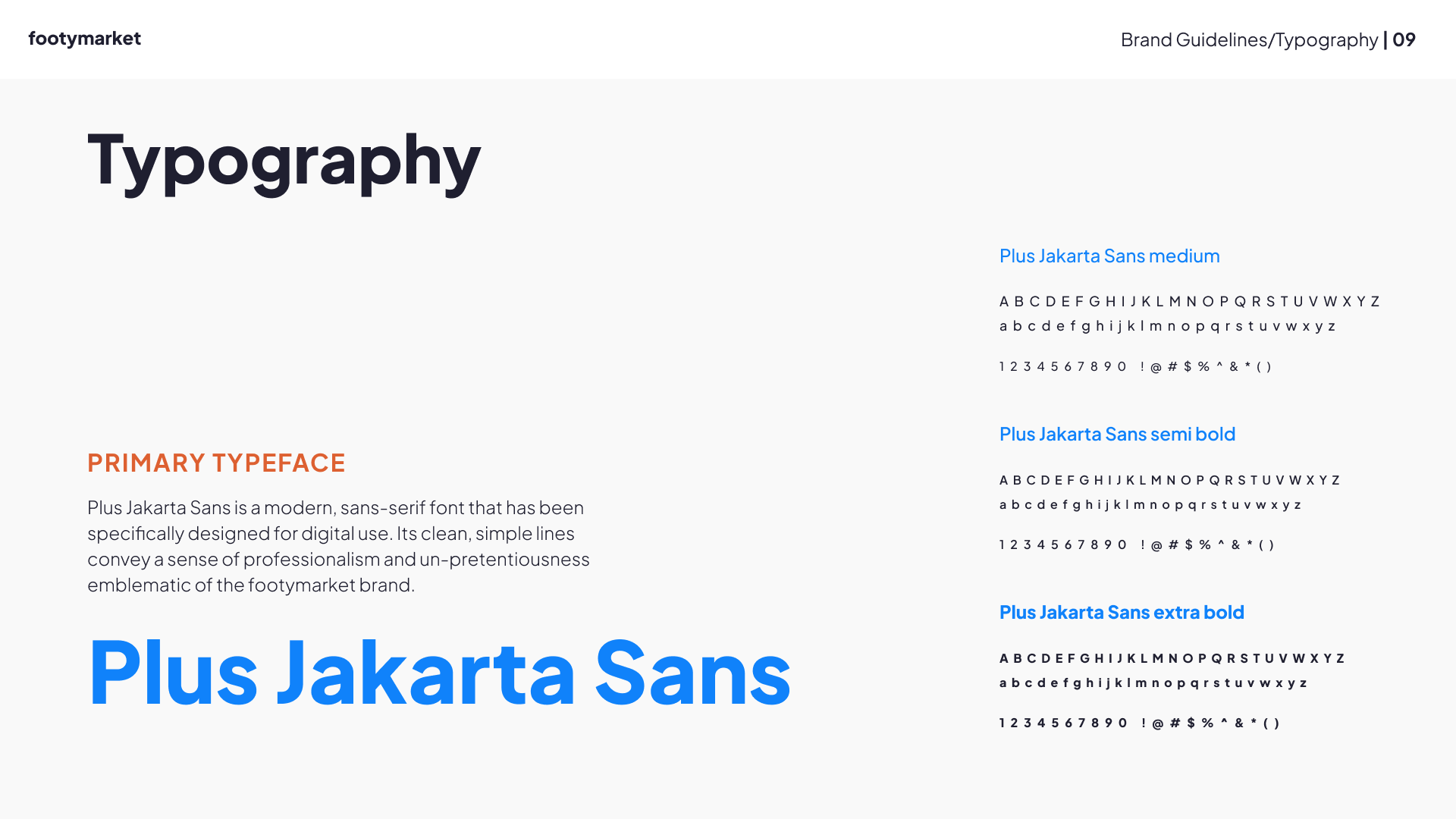 footymarket

Brand Guidelines/Typography | 09

Typography

PRIMARY TYPEFACE

Plus Jakarta Sans is a modern, sans-serif font that has been specifically designed for digital use. Its clean, simple lines convey a sense of professionalism and un-pretentiousness emblematic of the footymarket brand.

Plus Jakarta Sans

Plus Jakarta Sans medium

A B C D E F G H I J K L M N O P Q R S T U V W X Y Z
a b c d e f g h i j k l m n o p q r s t u v w x y z

1 2 3 4 5 6 7 8 9 0 ! @ # $ % ^ & * ( )

Plus Jakarta Sans semi bold

A B C D E F G H I J K L M N O P Q R S T U V W X Y Z
a b c d e f g h i j k l m n o p q r s t u v w x y z

1 2 3 4 5 6 7 8 9 0 ! @ # $ % ^ & * ( )

Plus Jakarta Sans extra bold

A B C D E F G H I J K L M N O P Q R S T U V W X Y Z
a b c d e f g h i j k l m n o p q r s t u v w x y z

1 2 3 4 5 6 7 8 9 0 ! @ # $ % ^ & * ( )