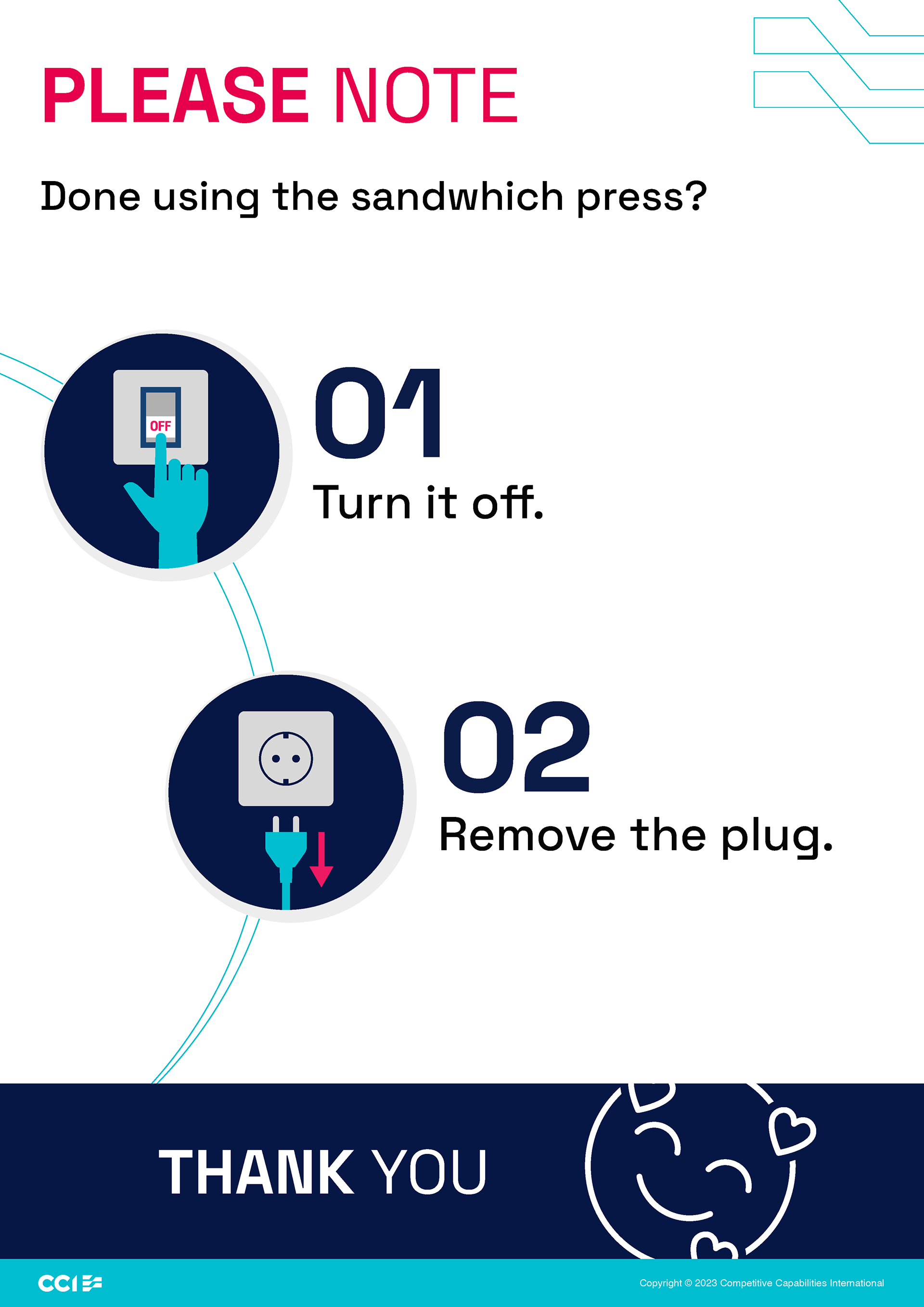 PLEASE NOTE

Done using the sandwhich press?

OFF

01
Turn it off.

02
Remove the plug.

THANK YOU

CCI

Copyright © 2023 Competitive Capabilities International