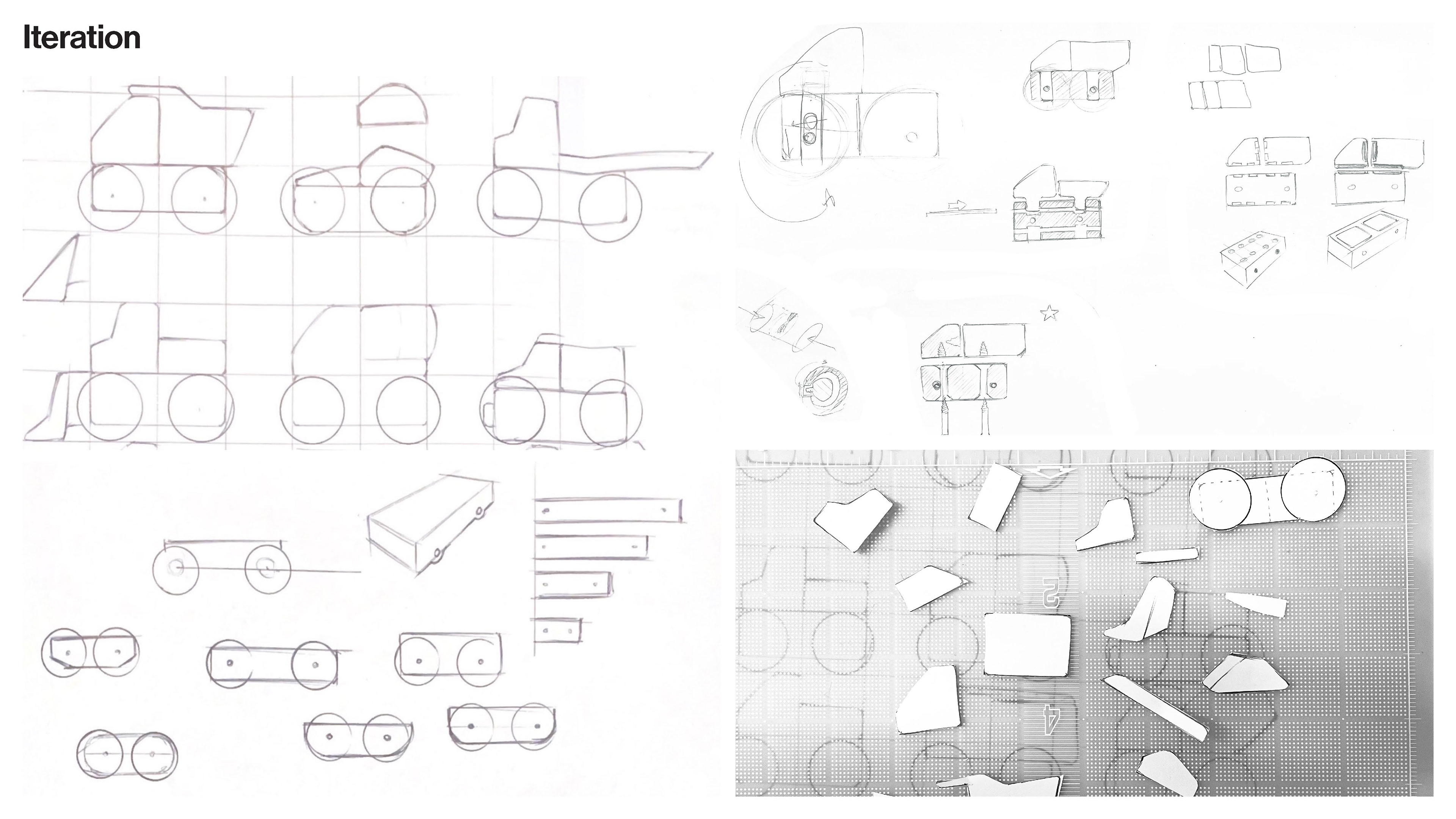 Iteration

2

4