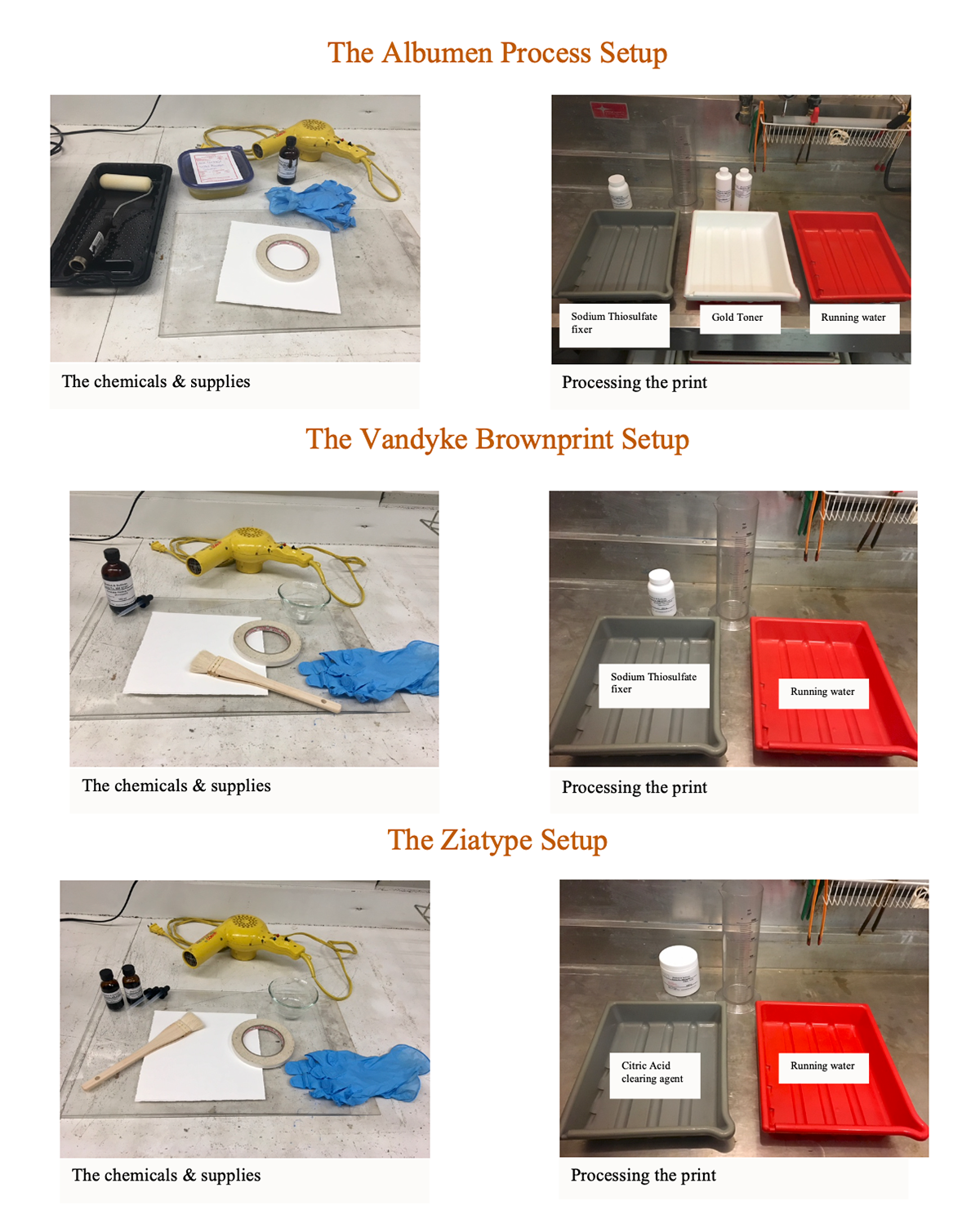 The Albumen Process Setup

The chemicals & supplies

Sodium Thiosulfate fixer

Gold Toner

Running water

Processing the print

The Vandyke Brownprint Setup

The chemicals & supplies

Sodium Thiosulfate fixer

Running water

Processing the print

The Ziatype Setup

The chemicals & supplies

Citric Acid clearing agent

Running water

Processing the print