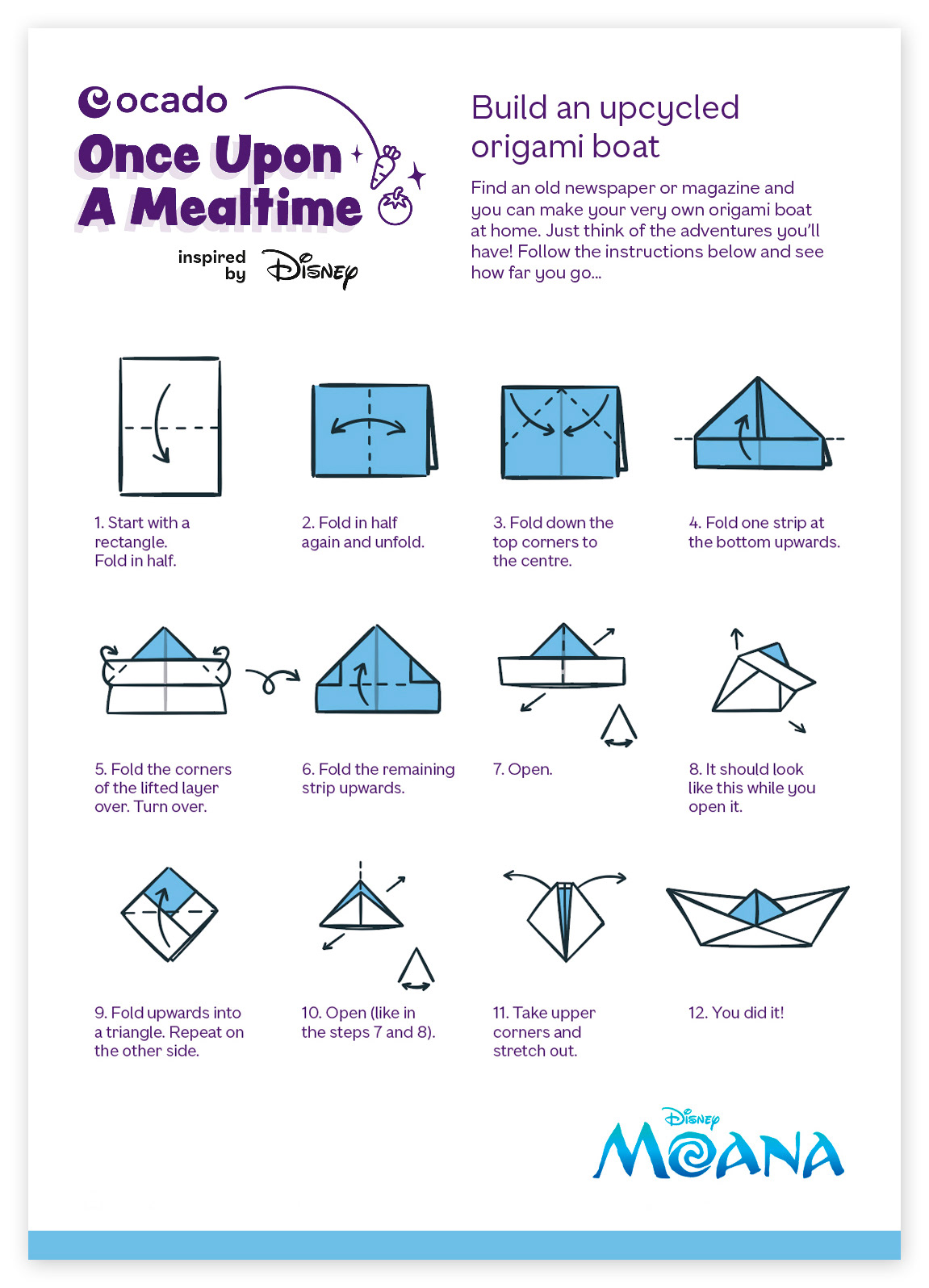 ocado

Once Upon A Mealtime

inspired by Disney

Build an upcycled origami boat

Find an old newspaper or magazine and you can make your very own origami boat at home. Just think of the adventures you'll have! Follow the instructions below and see how far you go...

1. Start with a rectangle. Fold in half.

2. Fold in half again and unfold.

3. Fold down the top corners to the centre.

4. Fold one strip at the bottom upwards.

5. Fold the corners of the lifted layer over. Turn over.

6. Fold the remaining strip upwards.

7. Open.

8. It should look like this while you open it.

9. Fold upwards into a triangle. Repeat on the other side.

10. Open (like in the steps 7 and 8).

11. Take upper corners and stretch out.

12. You did it!

Disney MOANA