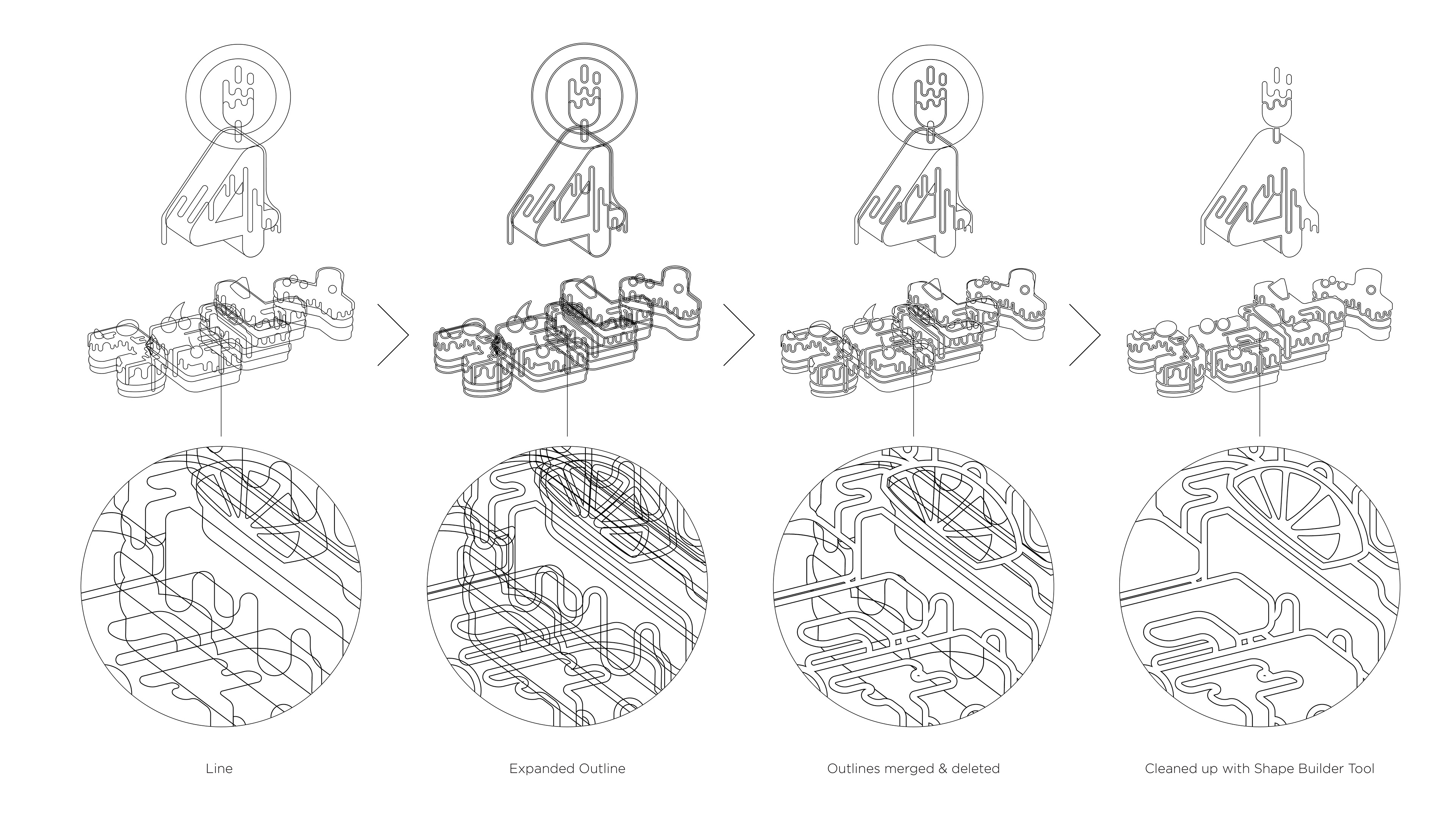 Line

Expanded Outline

Outlines merged & deleted

Cleaned up with Shape Builder Tool