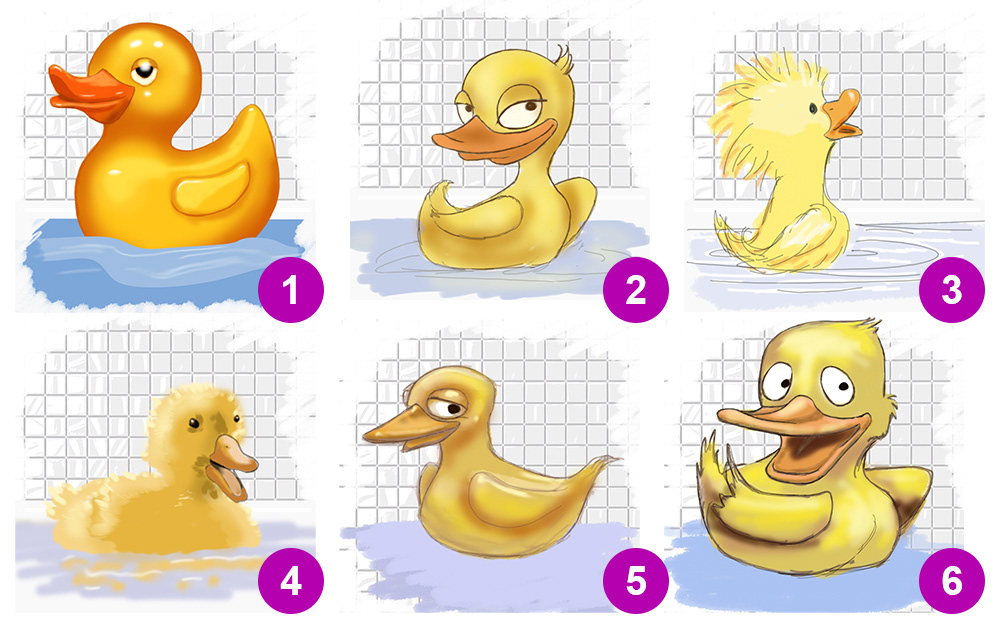 1
2
3
4
5
6