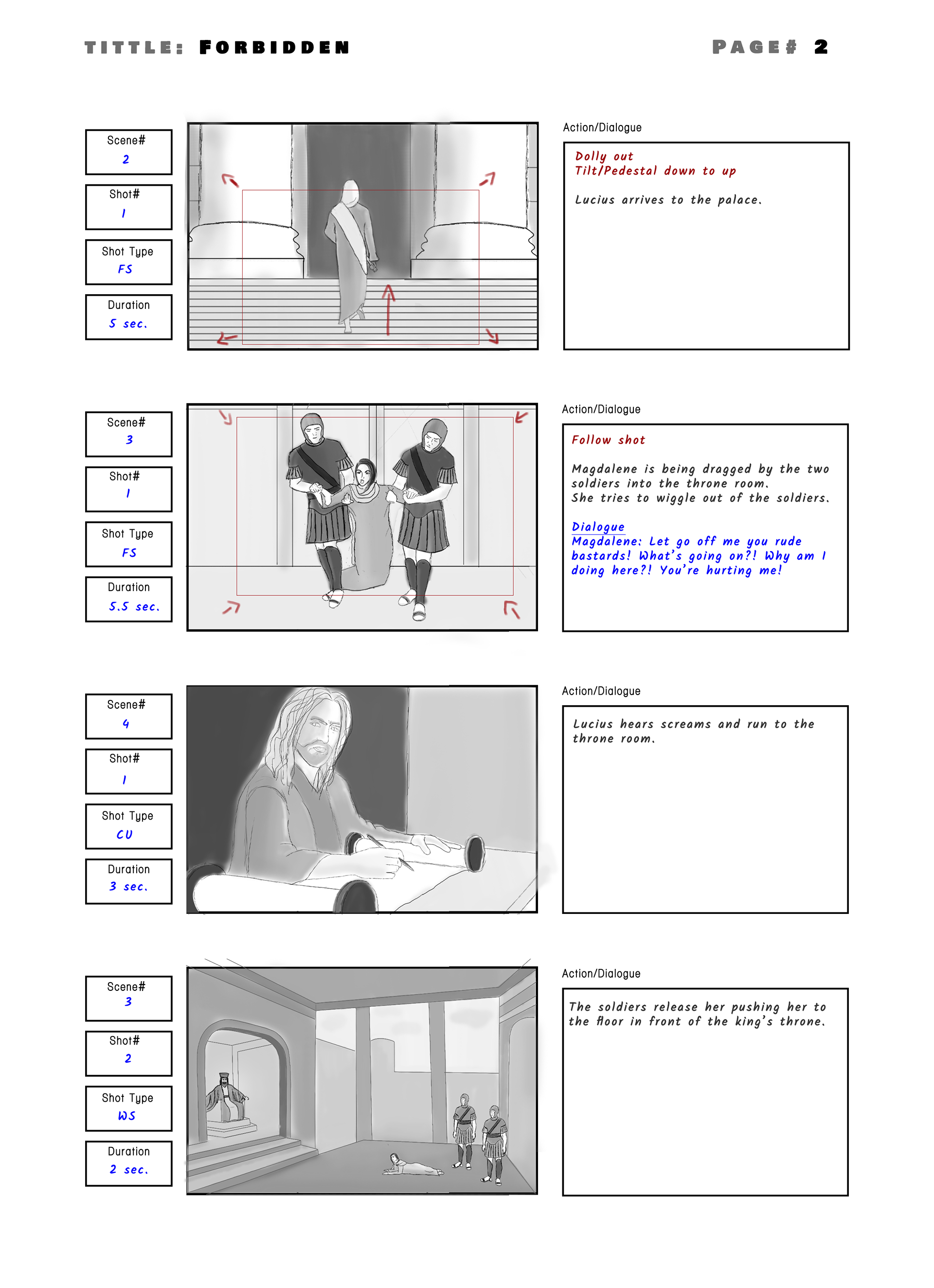 TITTLE: FORBIDDEN

PAGE# 2

Scene# 2

Shot# 1

Shot Type FS

Duration 5 sec.

Action/Dialogue

Dolly out
Tilt/Pedestal down to up

Lucius arrives to the palace.

Scene# 3

Shot# 1

Shot Type FS

Duration 5.5 sec.

Action/Dialogue

Follow shot

Magdalene is being dragged by the two soldiers into the throne room.
She tries to wiggle out of the soldiers.

Dialogue
Magdalene: Let go off me you rude bastards! What's going on?! Why am I doing here?! You're hurting me!

Scene# 4

Shot# 1

Shot Type CU

Duration 3 sec.

Action/Dialogue

Lucius hears screams and run to the throne room.

Scene# 3

Shot# 2

Shot Type WS

Duration 2 sec.

Action/Dialogue

The soldiers release her pushing her to the floor in front of the king's throne.