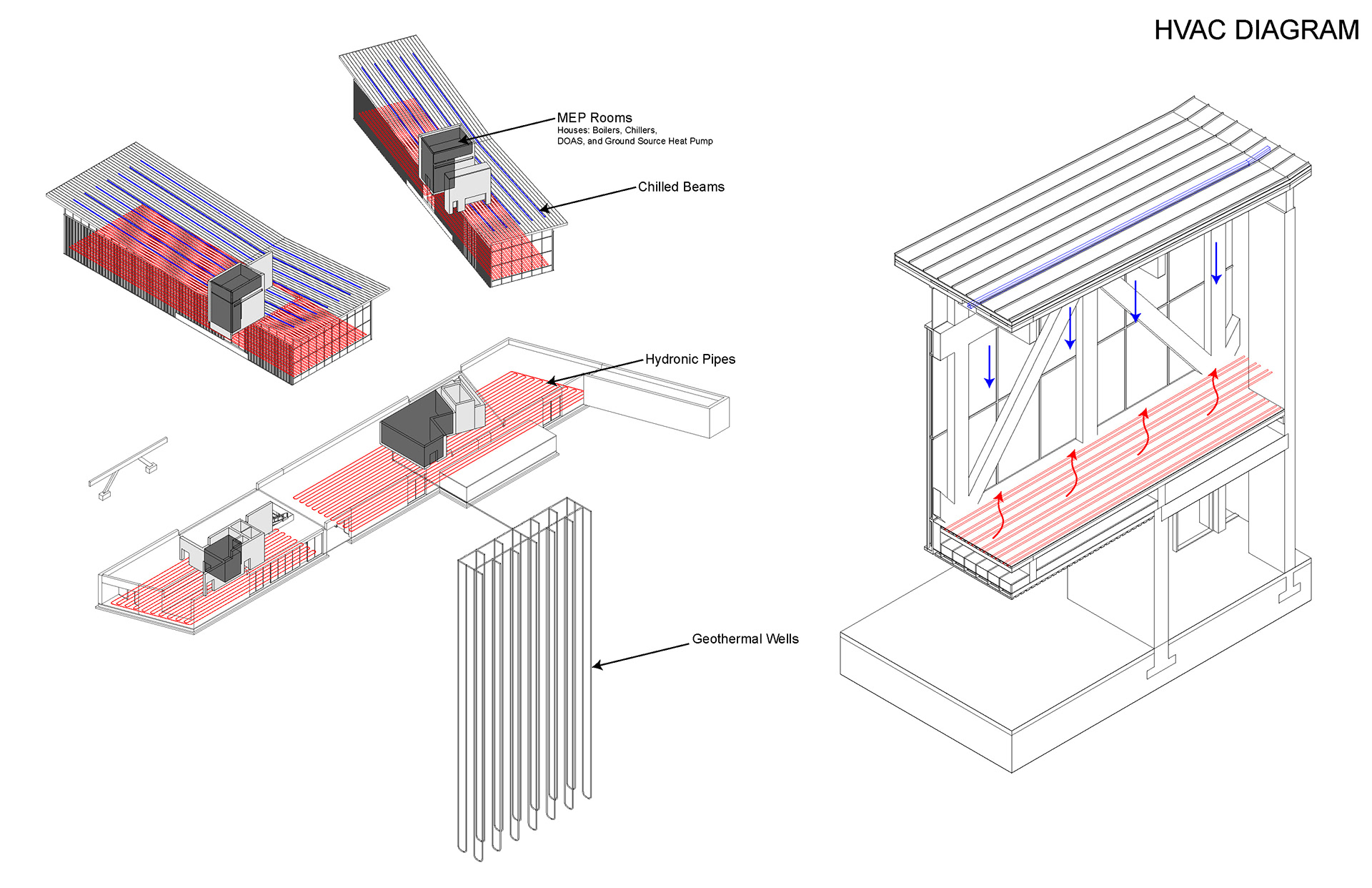 HVAC DIAGRAM

MEP Rooms
Houses: Boilers, Chillers, DOAS, and Ground Source Heat Pump

Chilled Beams

Hydronic Pipes

Geothermal Wells