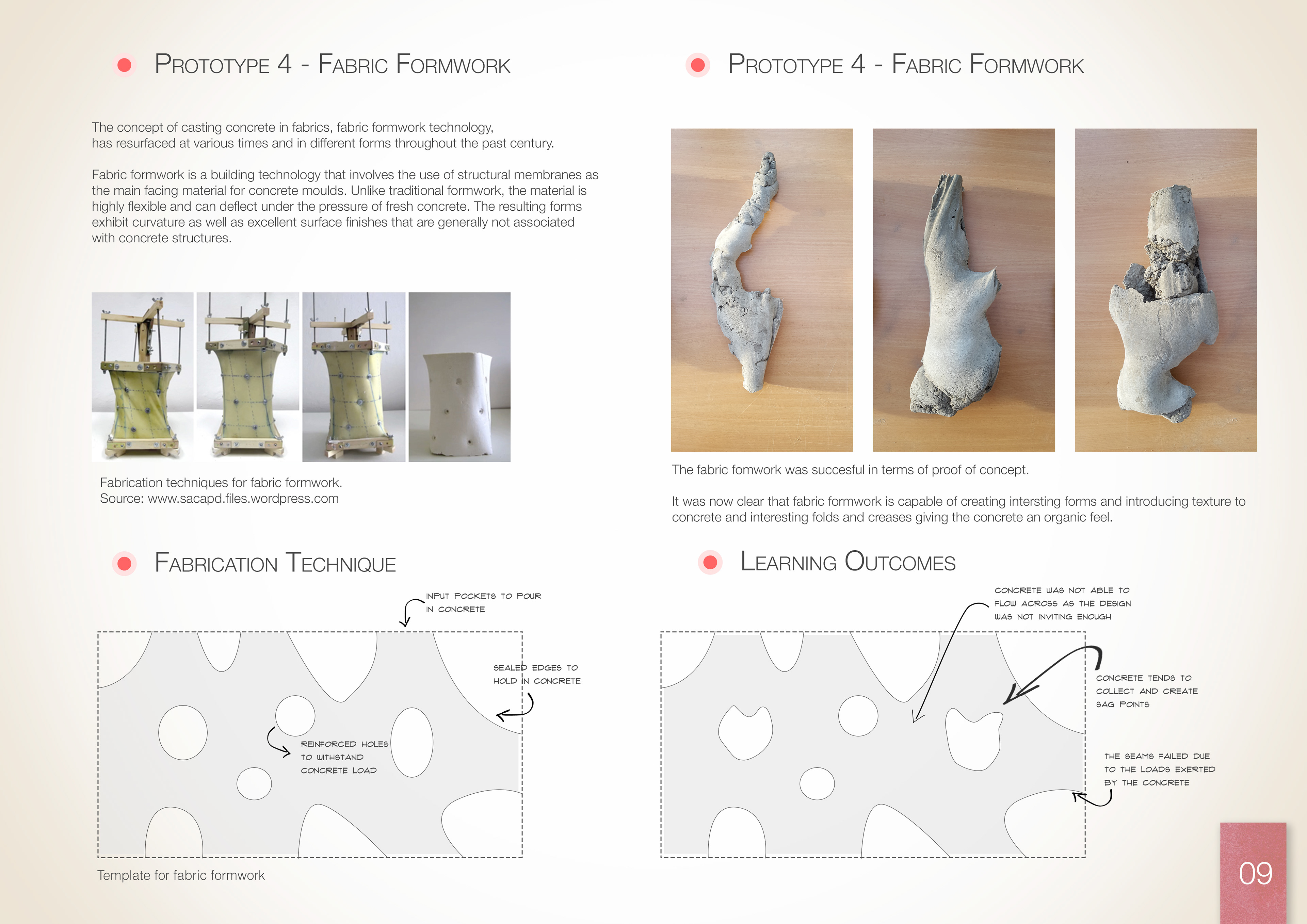 PROTOTYPE 4 - FABRIC FORMWORK

The concept of casting concrete in fabrics, fabric formwork technology, has resurfaced at various times and in different forms throughout the past century.

Fabric formwork is a building technology that involves the use of structural membranes as the main facing material for concrete moulds. Unlike traditional formwork, the material is highly flexible and can deflect under the pressure of fresh concrete. The resulting forms exhibit curvature as well as excellent surface finishes that are generally not associated with concrete structures.

Fabrication techniques for fabric formwork.
Source: www.sacapd.files.wordpress.com

FABRICATION TECHNIQUE

INPUT POCKETS TO POUR IN CONCRETE

SEALED EDGES TO HOLD IN CONCRETE

REINFORCED HOLES TO WITHSTAND CONCRETE LOAD

Template for fabric formwork

PROTOTYPE 4 - FABRIC FORMWORK

The fabric fomwork was succesful in terms of proof of concept.

It was now clear that fabric formwork is capable of creating intersting forms and introducing texture to concrete and interesting folds and creases giving the concrete an organic feel.

LEARNING OUTCOMES

CONCRETE WAS NOT ABLE TO FLOW ACROSS AS THE DESIGN WAS NOT INVITING ENOUGH

CONCRETE TENDS TO COLLECT AND CREATE SAG POINTS

THE SEAMS FAILED DUE TO THE LOADS EXERTED BY THE CONCRETE

09