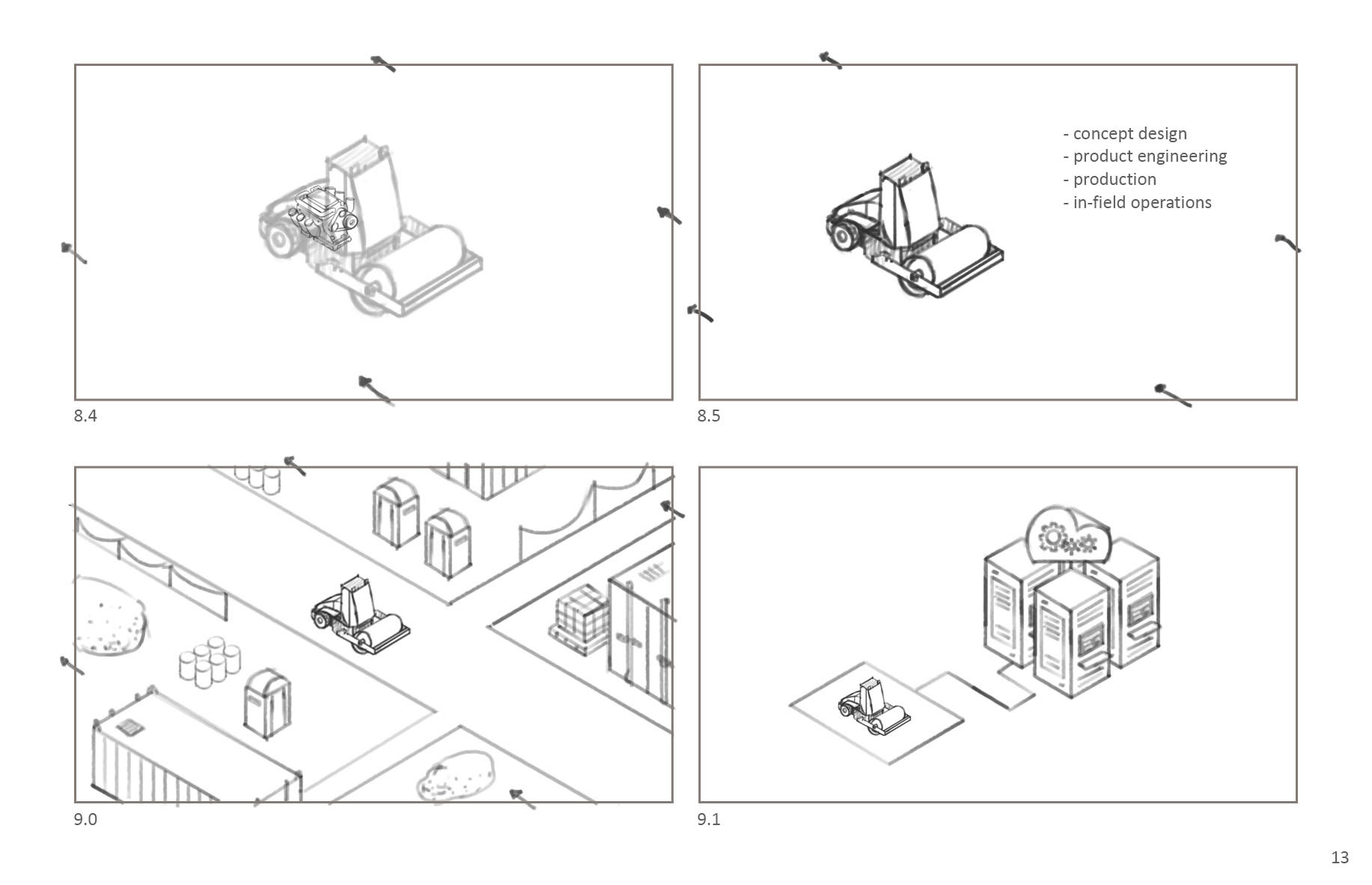 8.4

- concept design
- product engineering
- production
- in-field operations

8.5

9.0

9.1

13