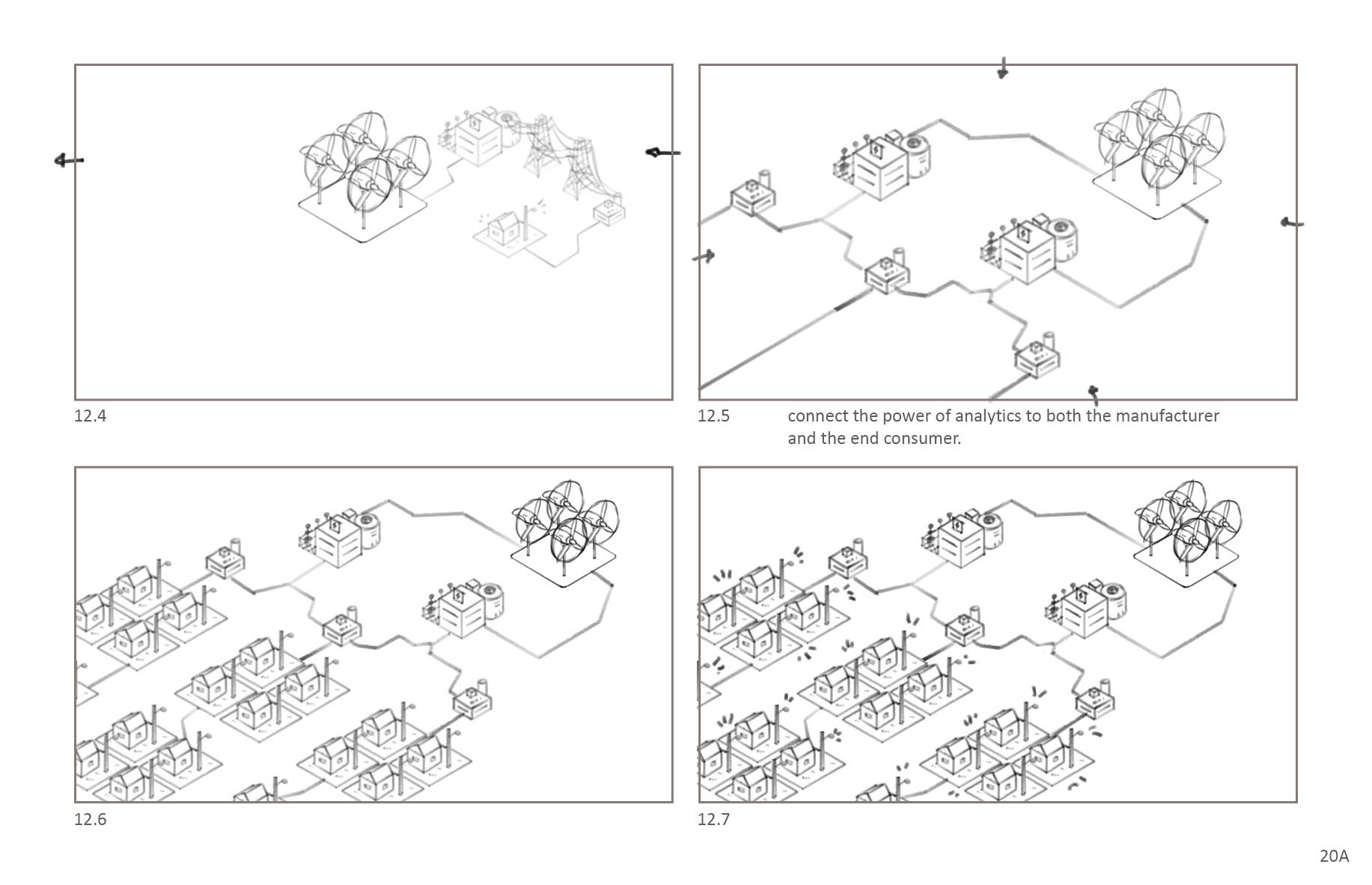 12.4

12.5 connect the power of analytics to both the manufacturer and the end consumer.

12.6

12.7

20A