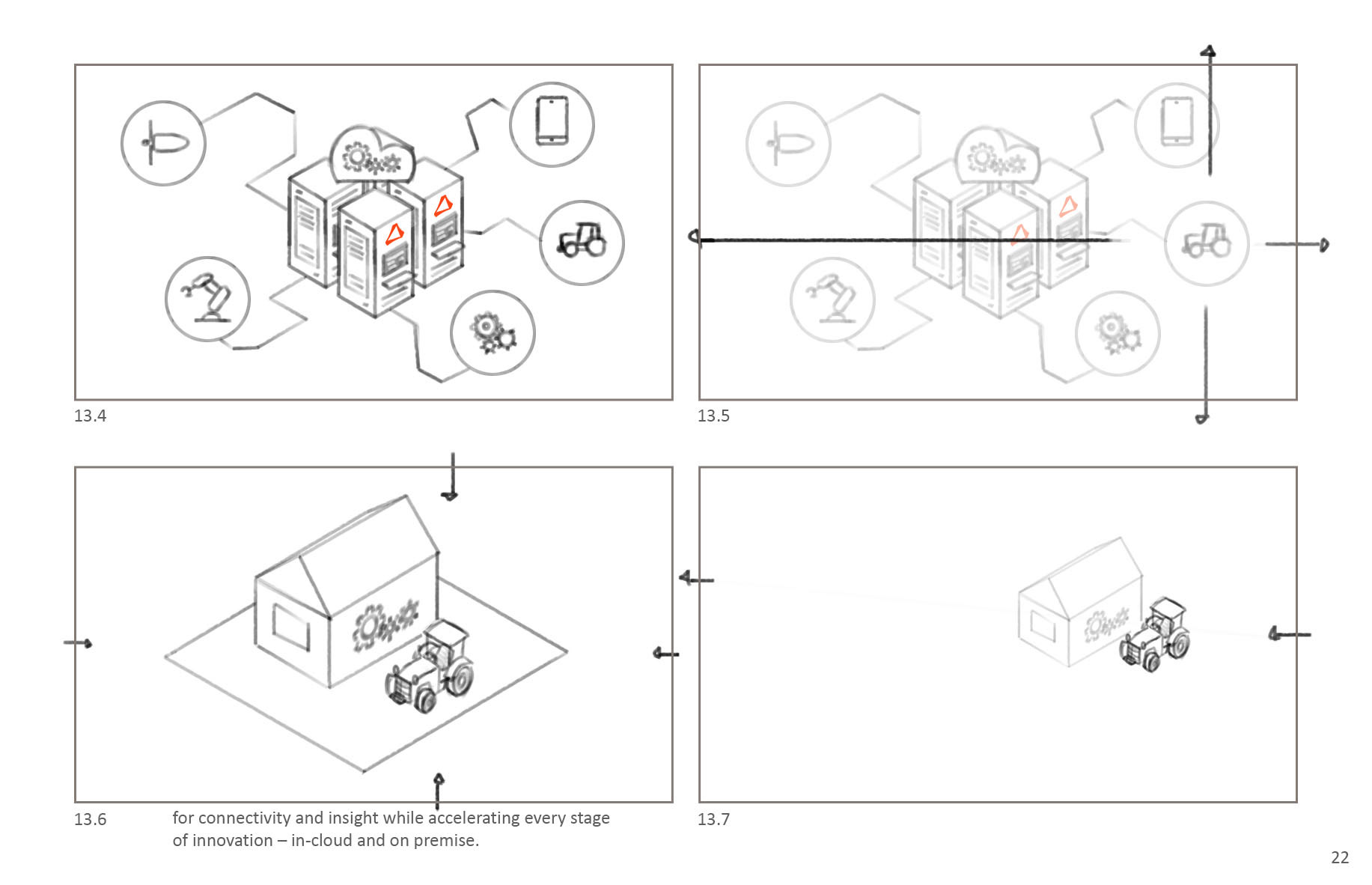 13.4

13.5

13.6

for connectivity and insight while accelerating every stage of innovation – in-cloud and on premise.

13.7

22