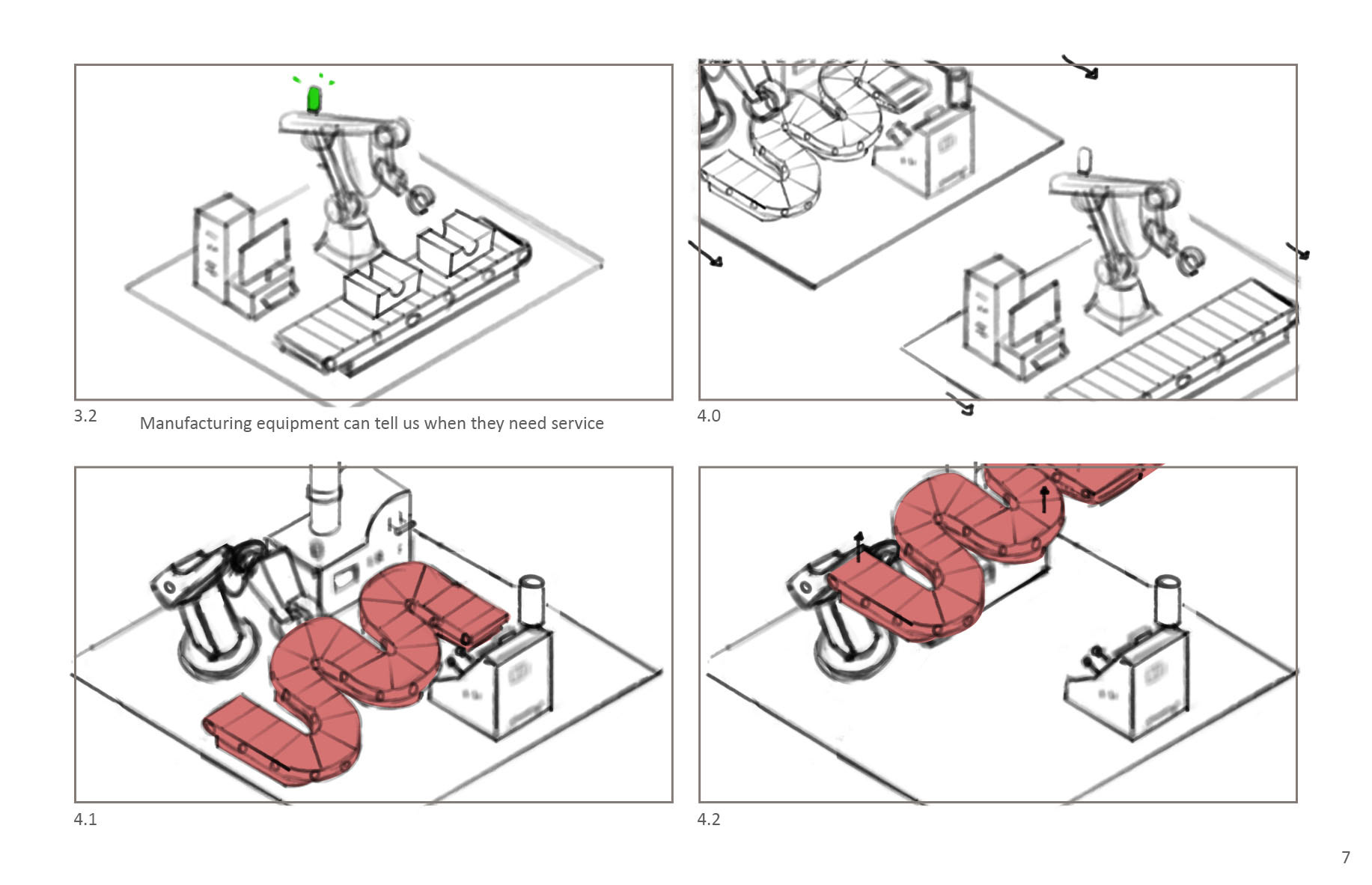 3.2 Manufacturing equipment can tell us when they need service

4.0

4.1

4.2

7