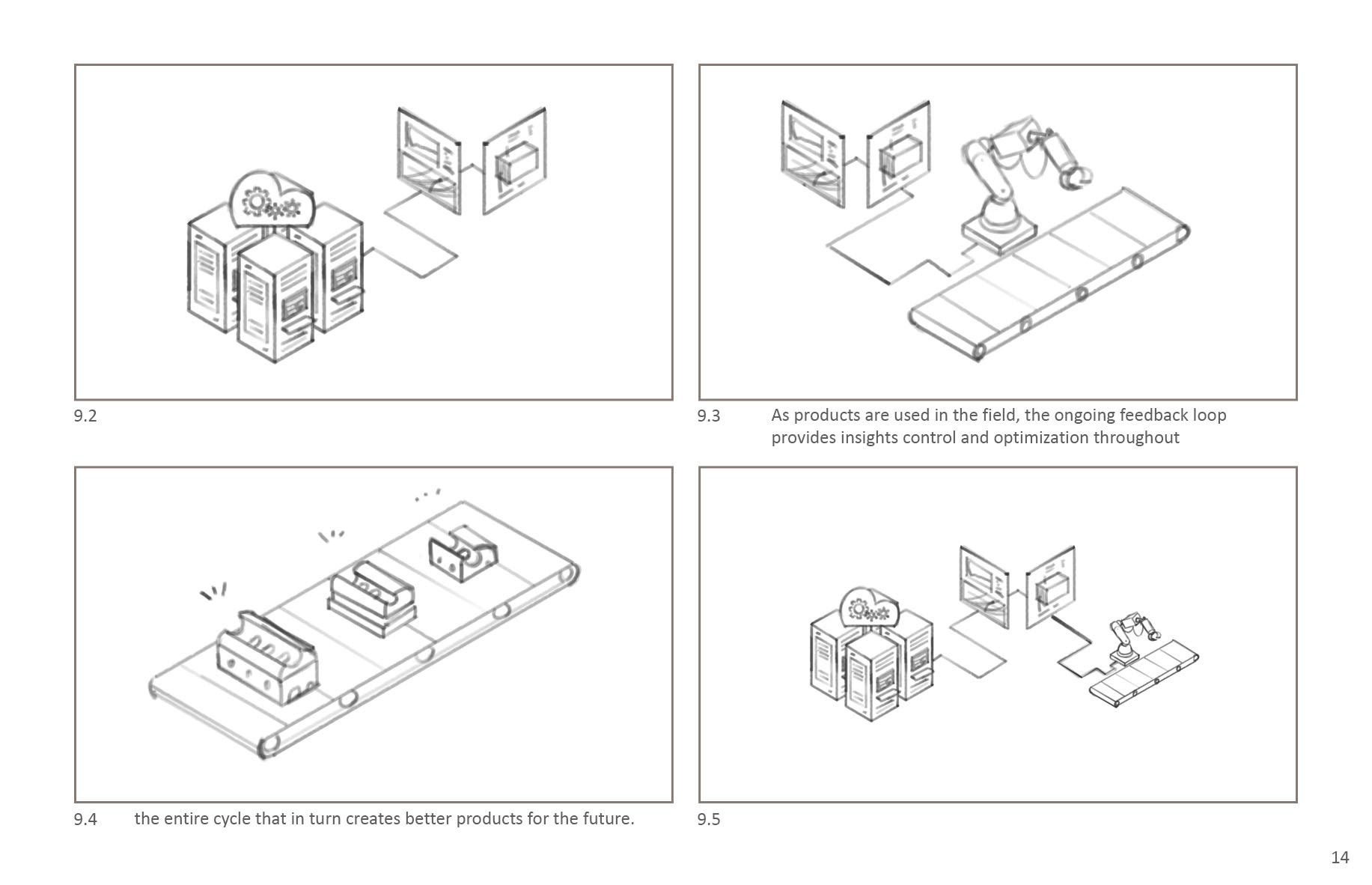 9.2

9.3 As products are used in the field, the ongoing feedback loop provides insights control and optimization throughout

9.4 the entire cycle that in turn creates better products for the future.

9.5

14